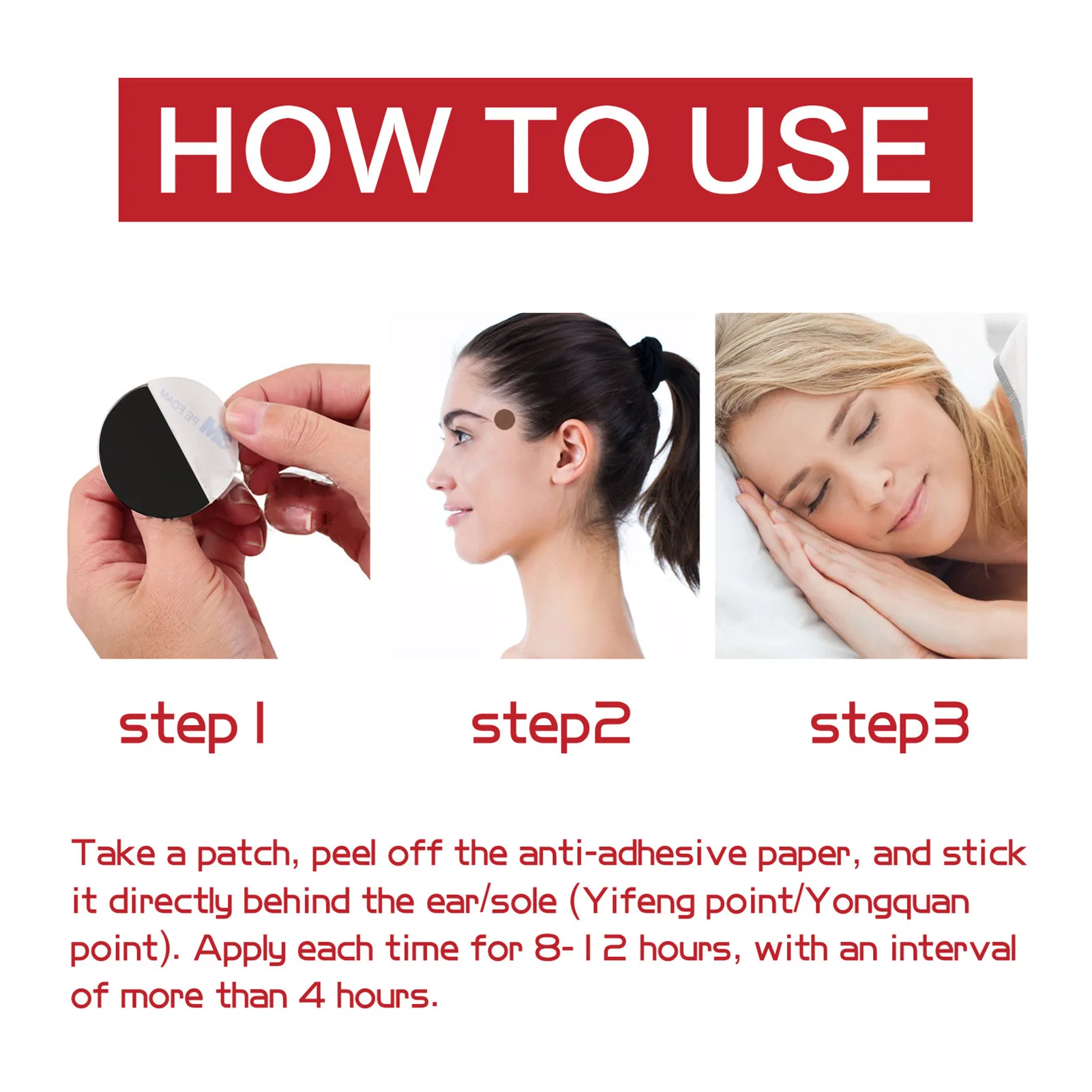 HOW TO USE

3M PE FOAM

step1

step2

step3

Take a patch, peel off the anti-adhesive paper, and stick it directly behind the ear/sole (Yifeng point/Yongquan point). Apply each time for 8-12 hours, with an interval of more than 4 hours.