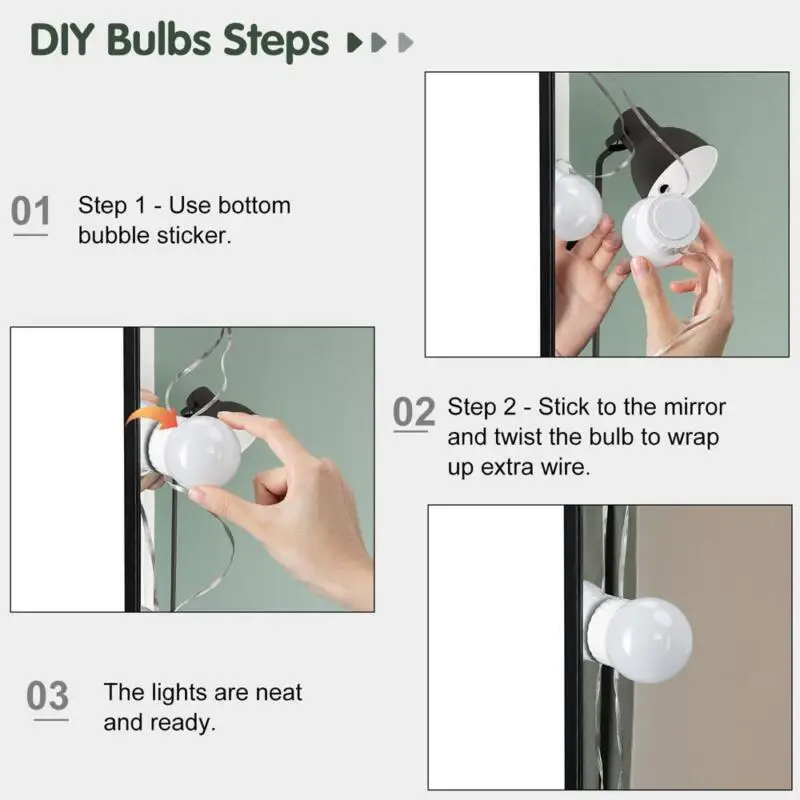 DIY Bulbs Steps

01 Step 1 - Use bottom bubble sticker.

02 Step 2 - Stick to the mirror and twist the bulb to wrap up extra wire.

03 The lights are neat and ready.