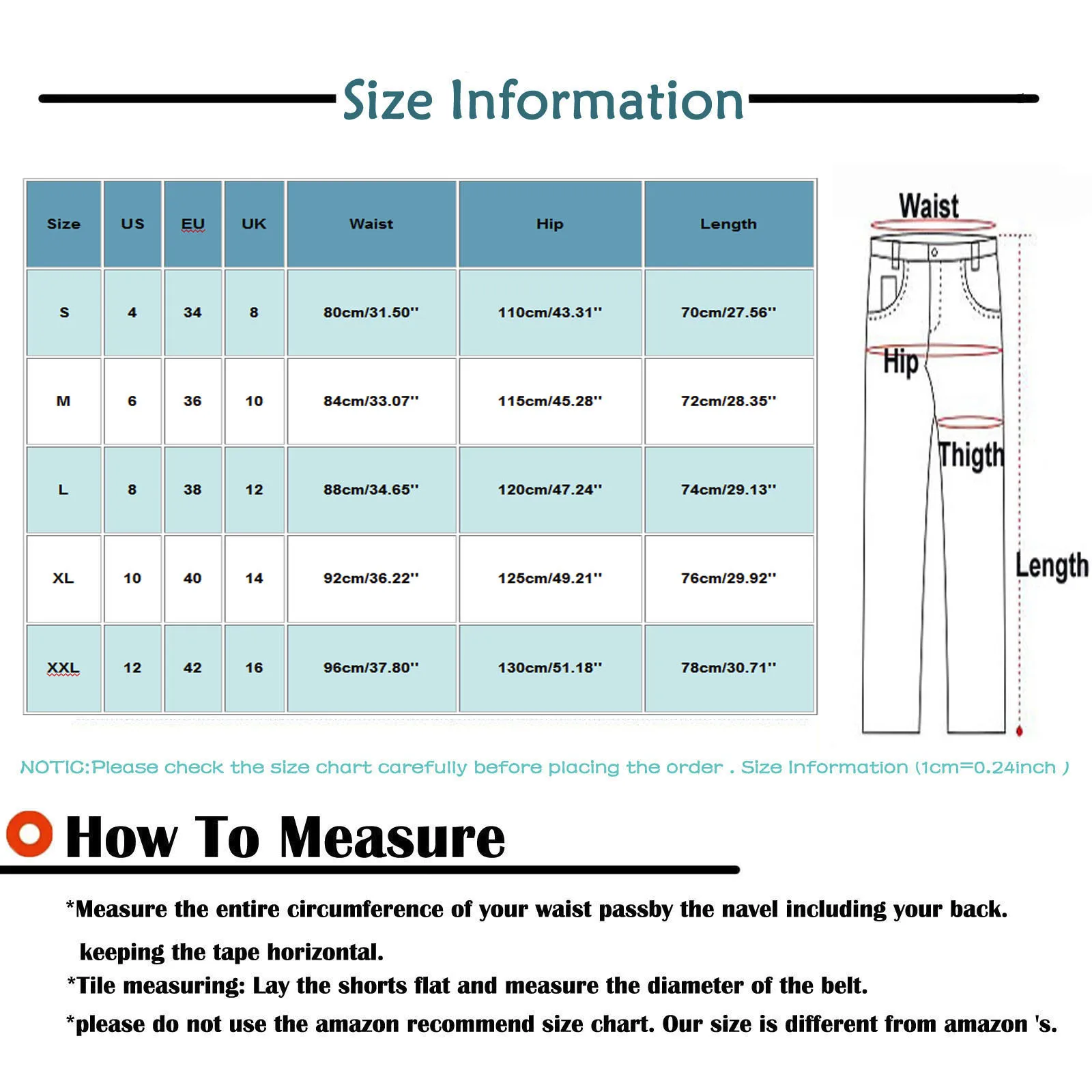 Size Information

| Size | US | EU | UK | Waist | Hip | Length |
|---|---|---|---|---|---|---|
| S | 4 | 34 | 8 | 80cm/31.50'' | 110cm/43.31'' | 70cm/27.56'' |
| M | 6 | 36 | 10 | 84cm/33.07'' | 115cm/45.28'' | 72cm/28.35'' |
| L | 8 | 38 | 12 | 88cm/34.65'' | 120cm/47.24'' | 74cm/29.13'' |
| XL | 10 | 40 | 14 | 92cm/36.22'' | 125cm/49.21'' | 76cm/29.92'' |
| XXL | 12 | 42 | 16 | 96cm/37.80'' | 130cm/51.18'' | 78cm/30.71'' |

Waist
Hip
Thigth
Length

NOTIC:Please check the size chart carefully before placing the order . Size Information (1cm=0.24inch )

How To Measure

*Measure the entire circumference of your waist passby the navel including your back. keeping the tape horizontal.
*Tile measuring: Lay the shorts flat and measure the diameter of the belt.
*please do not use the amazon recommend size chart. Our size is different from amazon 's.