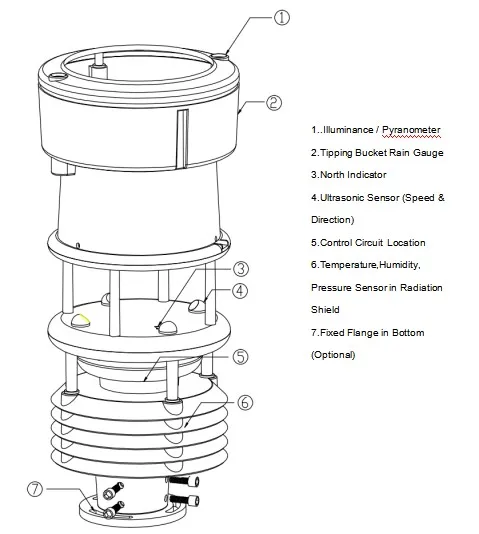 ①
②
③
④
⑤
⑥
⑦

1..Illuminance / Pyranometer

2.Tipping Bucket Rain Gauge

3.North Indicator

4.Ultrasonic Sensor (Speed & Direction)

5.Control Circuit Location

6.Temperature,Humidity, Pressure Sensor in Radiation Shield

7.Fixed Flange in Bottom (Optional)