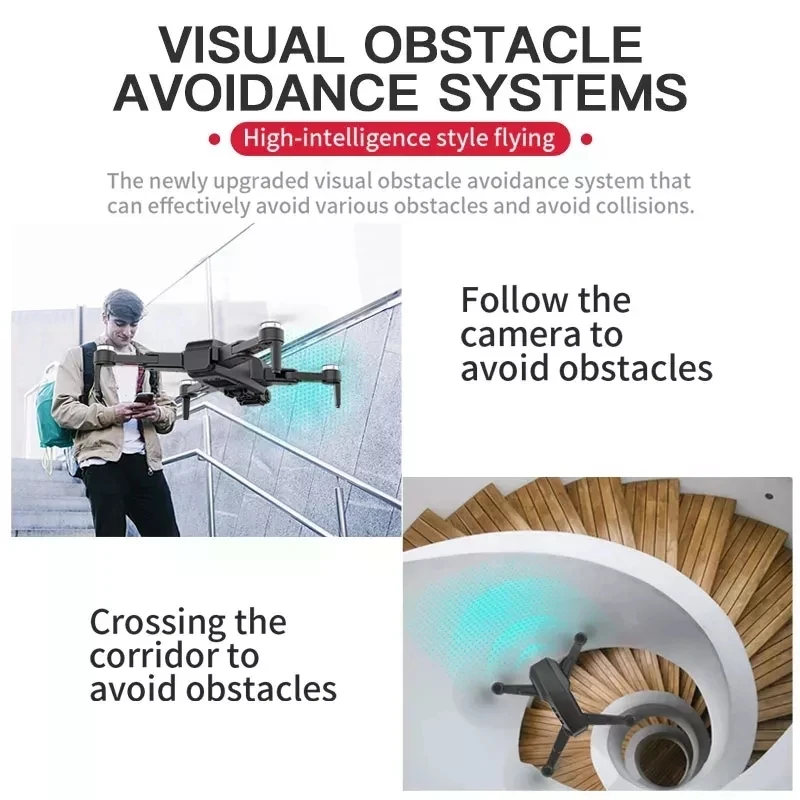 VISUAL OBSTACLE AVOIDANCE SYSTEMS

High-intelligence style flying

The newly upgraded visual obstacle avoidance system that can effectively avoid various obstacles and avoid collisions.

Follow the camera to avoid obstacles

Crossing the corridor to avoid obstacles