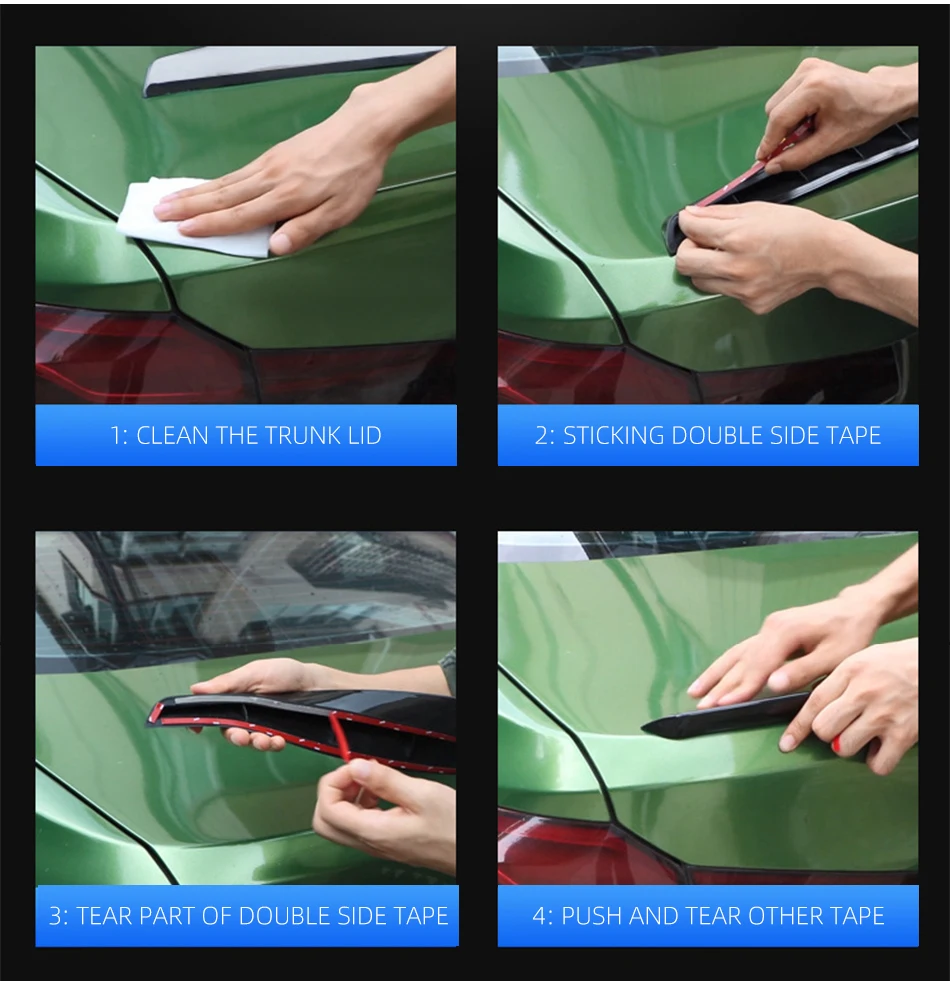 1: CLEAN THE TRUNK LID

2: STICKING DOUBLE SIDE TAPE

3: TEAR PART OF DOUBLE SIDE TAPE

4: PUSH AND TEAR OTHER TAPE