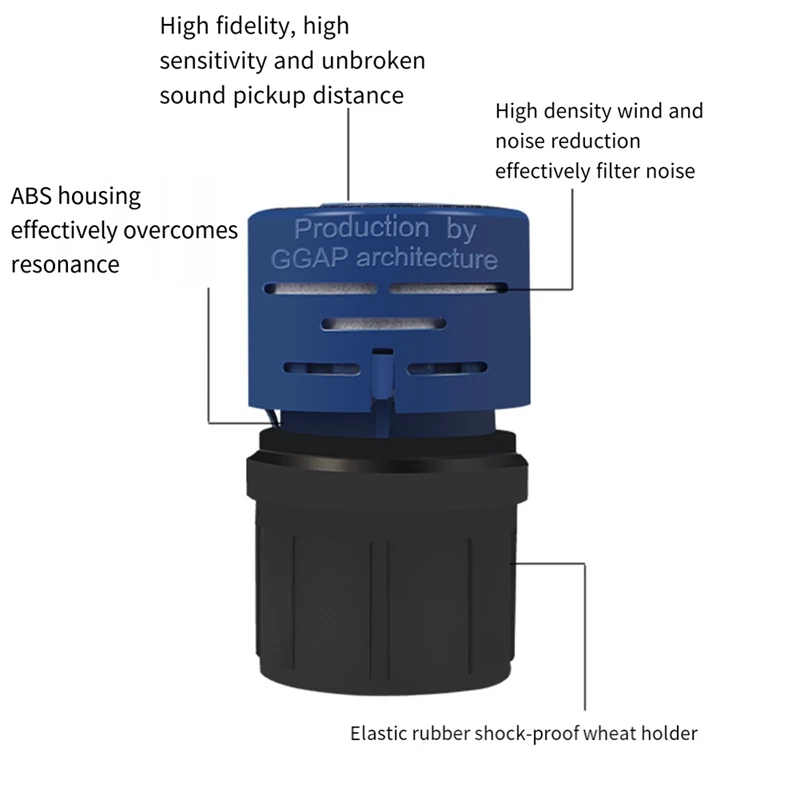 High fidelity, high sensitivity and unbroken sound pickup distance

High density wind and noise reduction effectively filter noise

ABS housing effectively overcomes resonance

Production by GGAP architecture

Elastic rubber shock-proof wheat holder