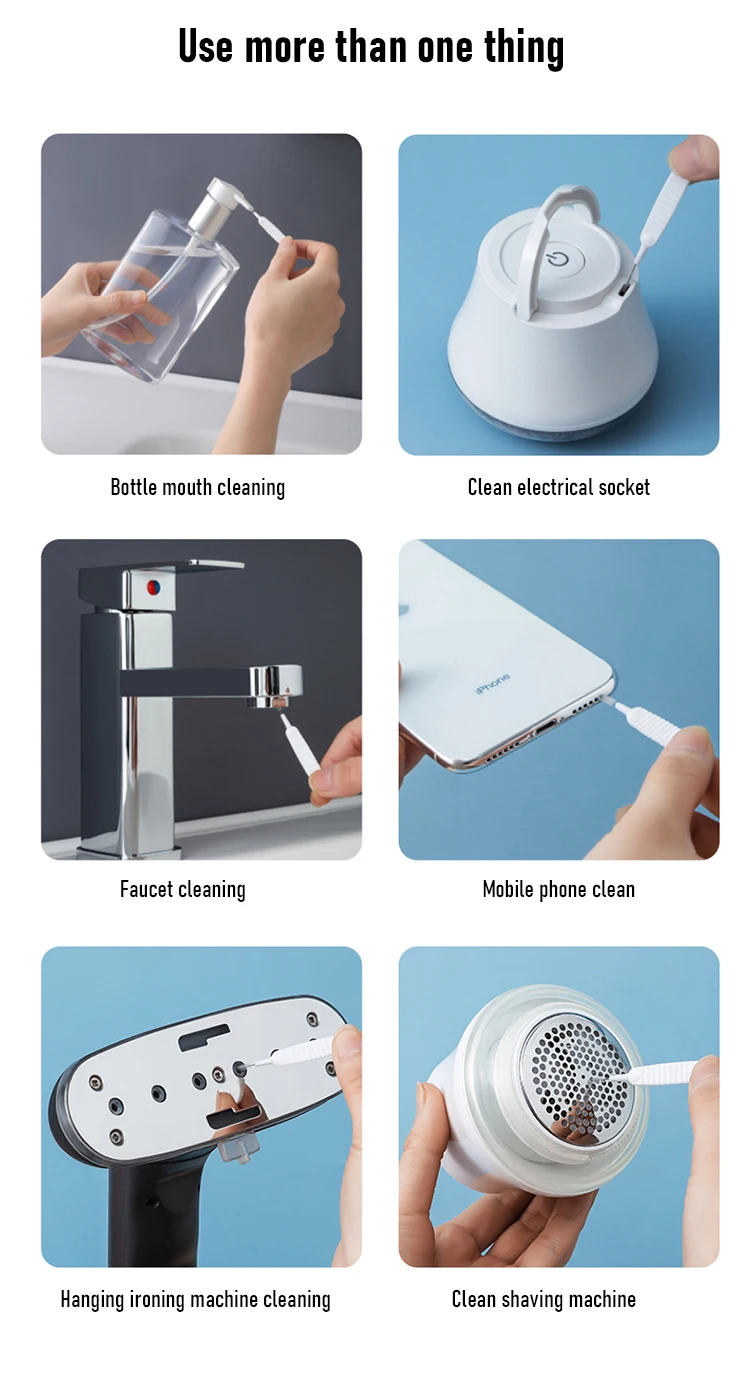 Use more than one thing

Bottle mouth cleaning

Clean electrical socket

Faucet cleaning

iPhone

Mobile phone clean

Hanging ironing machine cleaning

Clean shaving machine