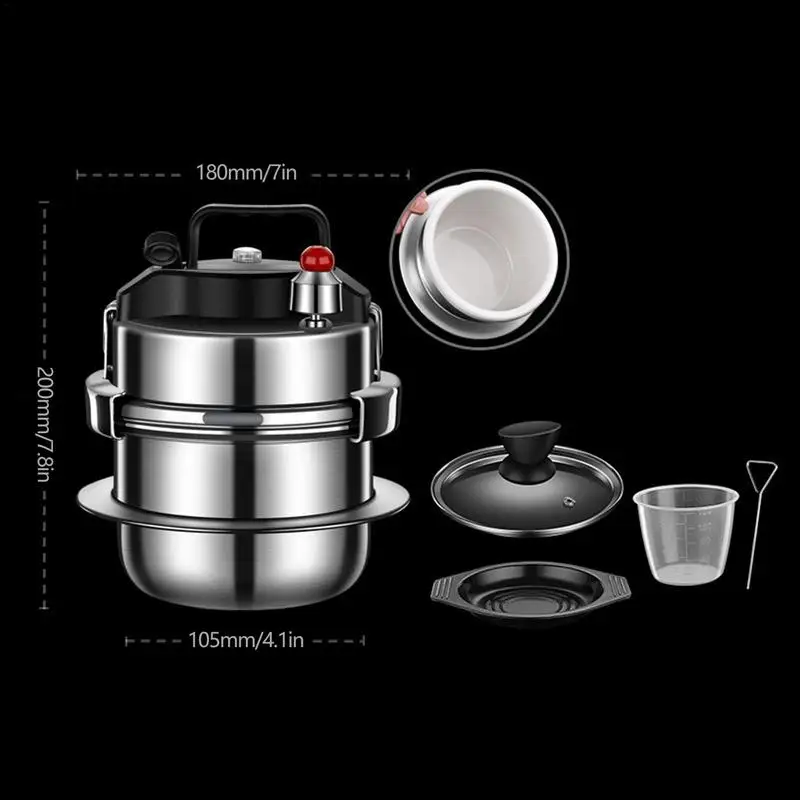 180mm/7in

200mm/7.8in

105mm/4.1in