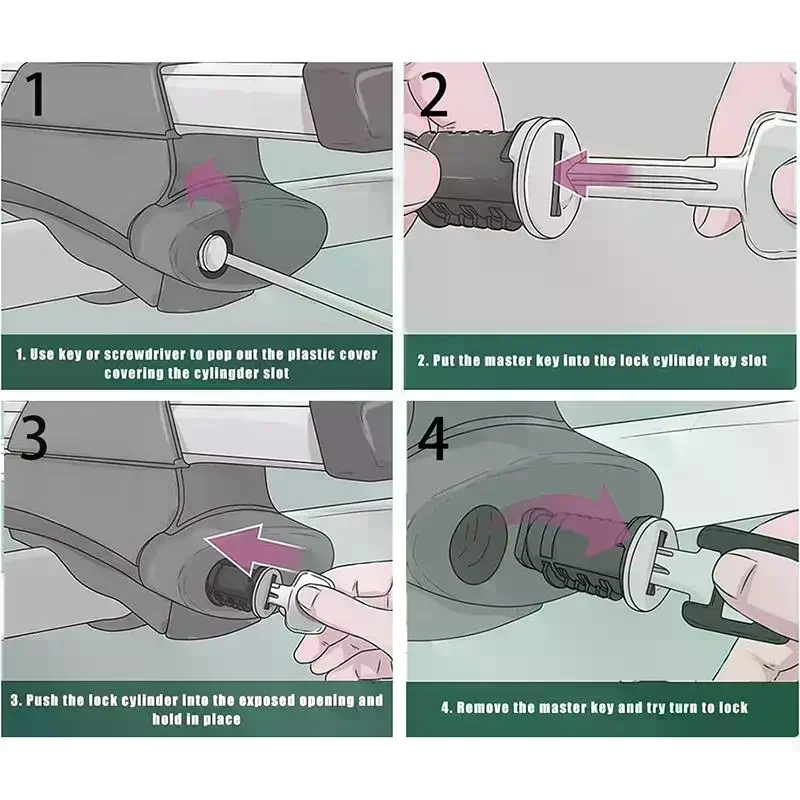 1

1. Use key or screwdriver to pop out the plastic cover covering the cylingder slot

2

2. Put the master key into the lock cylinder key slot

3

3. Push the lock cylinder into the exposed opening and hold in place

4

4. Remove the master key and try turn to lock