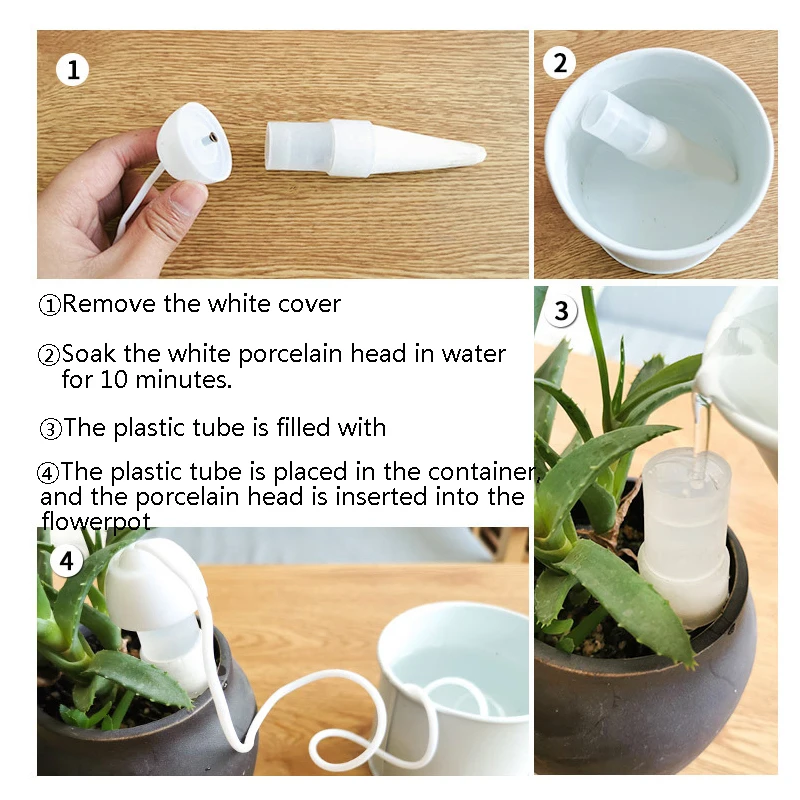 1

2

①Remove the white cover

②Soak the white porcelain head in water for 10 minutes.

③The plastic tube is filled with

④The plastic tube is placed in the container, and the porcelain head is inserted into the flowerpot

3

4