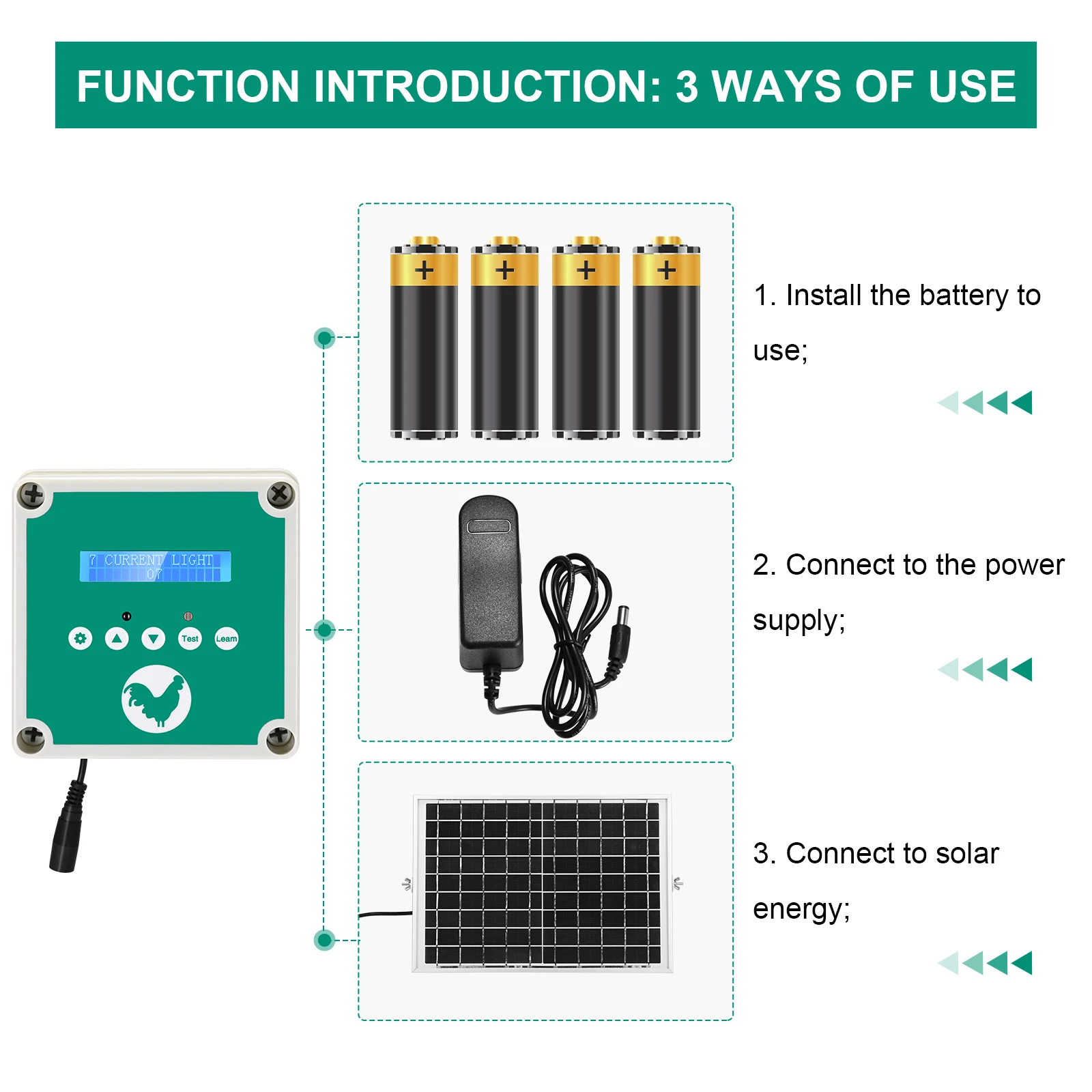 FUNCTION INTRODUCTION: 3 WAYS OF USE

7 CURRENT LIGHT
07

Test Learn

+ + + +

1. Install the battery to use;

2. Connect to the power supply;

3. Connect to solar energy;