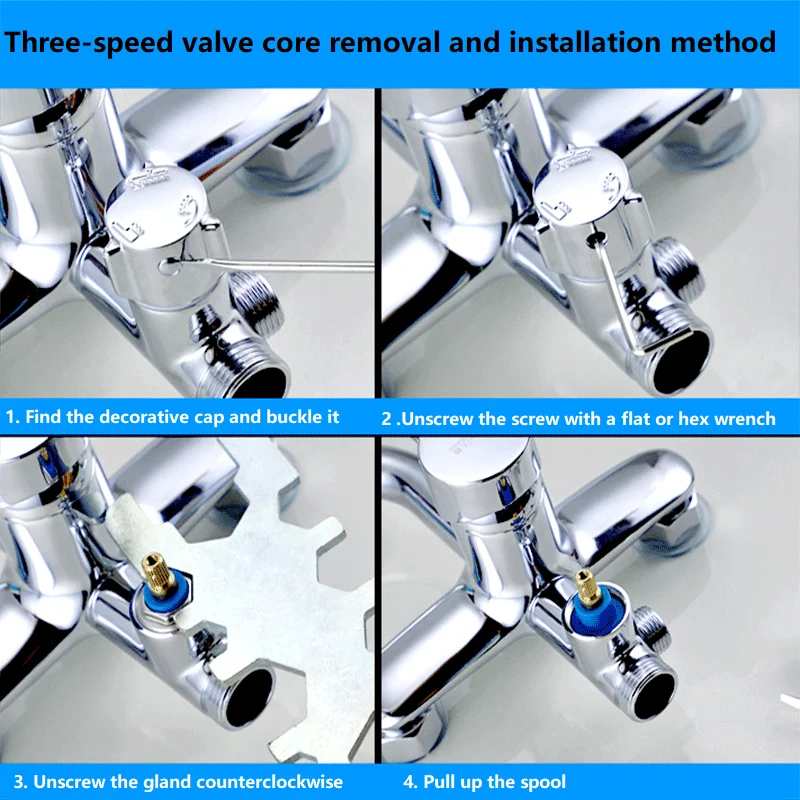 Three-speed valve core removal and installation method

1. Find the decorative cap and buckle it

2 .Unscrew the screw with a flat or hex wrench

3. Unscrew the gland counterclockwise

4. Pull up the spool