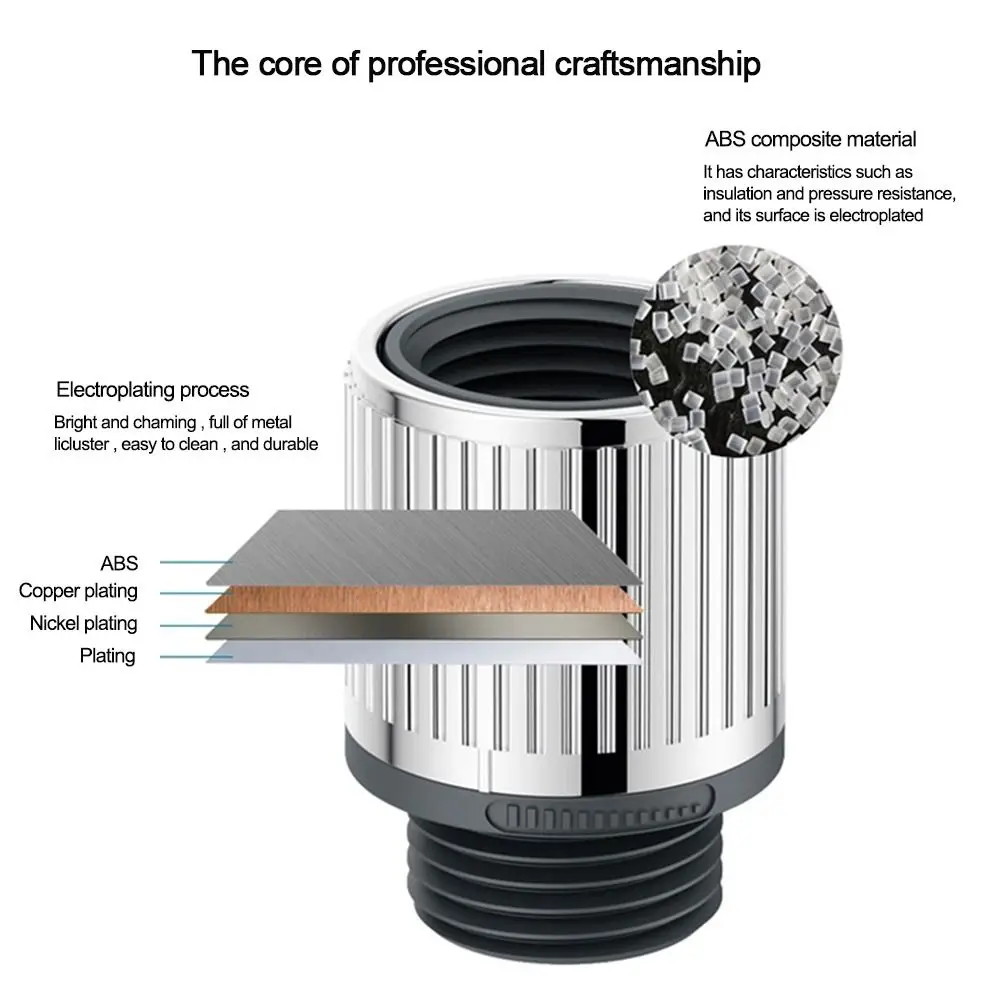 The core of professional craftsmanship

ABS composite material

It has characteristics such as insulation and pressure resistance, and its surface is electroplated

Electroplating process

Bright and chaming , full of metal licluster , easy to clean , and durable

ABS

Copper plating

Nickel plating

Plating