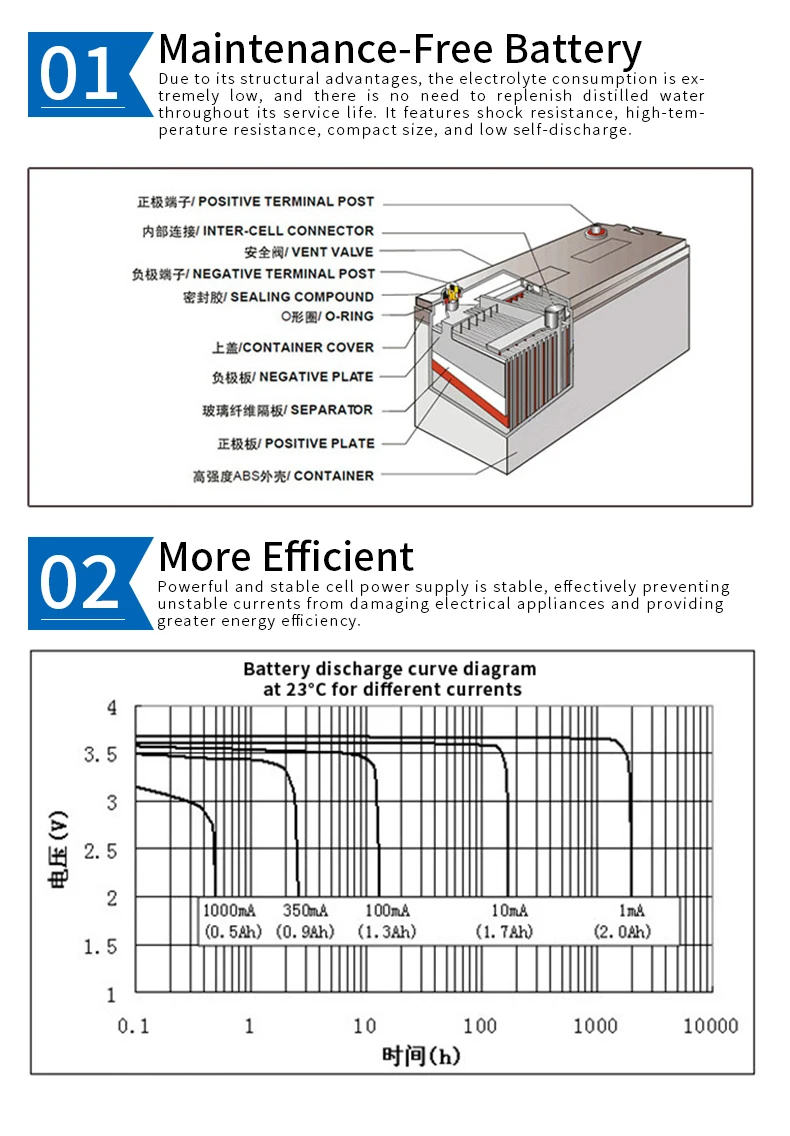 01 Maintenance-Free Battery

Due to its structural advantages, the electrolyte consumption is extremely low, and there is no need to replenish distilled water throughout its service life. It features shock resistance, high-temperature resistance, compact size, and low self-discharge.

正极端子/ POSITIVE TERMINAL POST
内部连接/ INTER-CELL CONNECTOR
安全阀/ VENT VALVE
负极端子/ NEGATIVE TERMINAL POST
密封胶/ SEALING COMPOUND
O形圈/ O-RING
上盖/CONTAINER COVER
负极板/ NEGATIVE PLATE
玻璃纤维隔板/ SEPARATOR
正极板/ POSITIVE PLATE
高强度ABS外壳/ CONTAINER

02 More Efficient

Powerful and stable cell power supply is stable, effectively preventing unstable currents from damaging electrical appliances and providing greater energy efficiency.

Battery discharge curve diagram at 23°C for different currents

4
3.5
3
2.5
2
1.5
1
电压(V)

1000mA (0.5Ah)
350mA (0.9Ah)
100mA (1.3Ah)
10mA (1.7Ah)
1mA (2.0Ah)

0.1 1 10 100 1000 10000
时间(h)