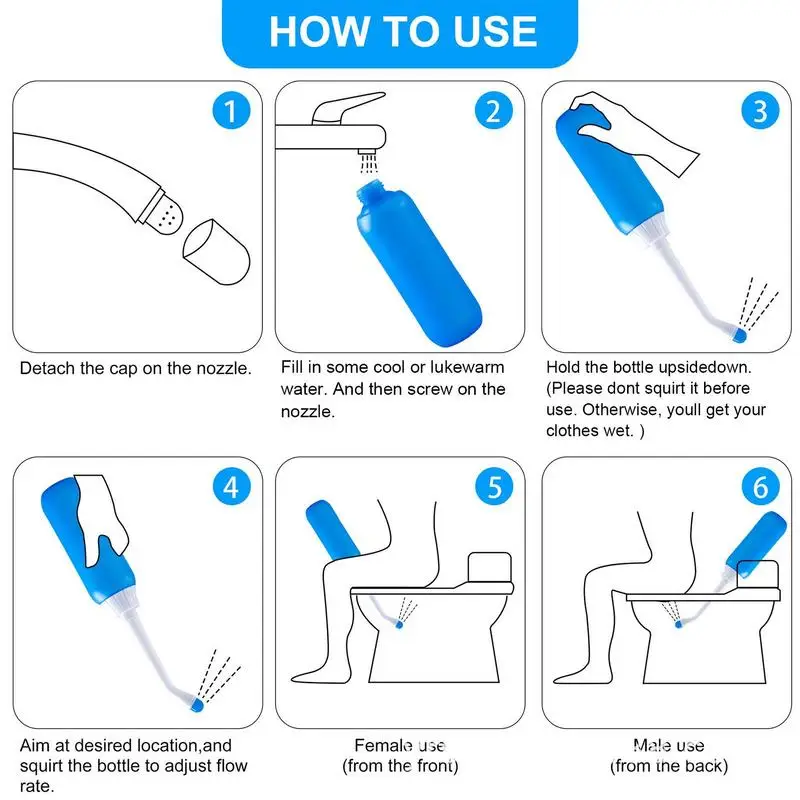 HOW TO USE

1

Detach the cap on the nozzle.

2

Fill in some cool or lukewarm water. And then screw on the nozzle.

3

Hold the bottle upsidedown. (Please dont squirt it before use. Otherwise, youll get your clothes wet. )

4

Aim at desired location,and squirt the bottle to adjust flow rate.

5

Female use (from the front)

6

Male use (from the back)