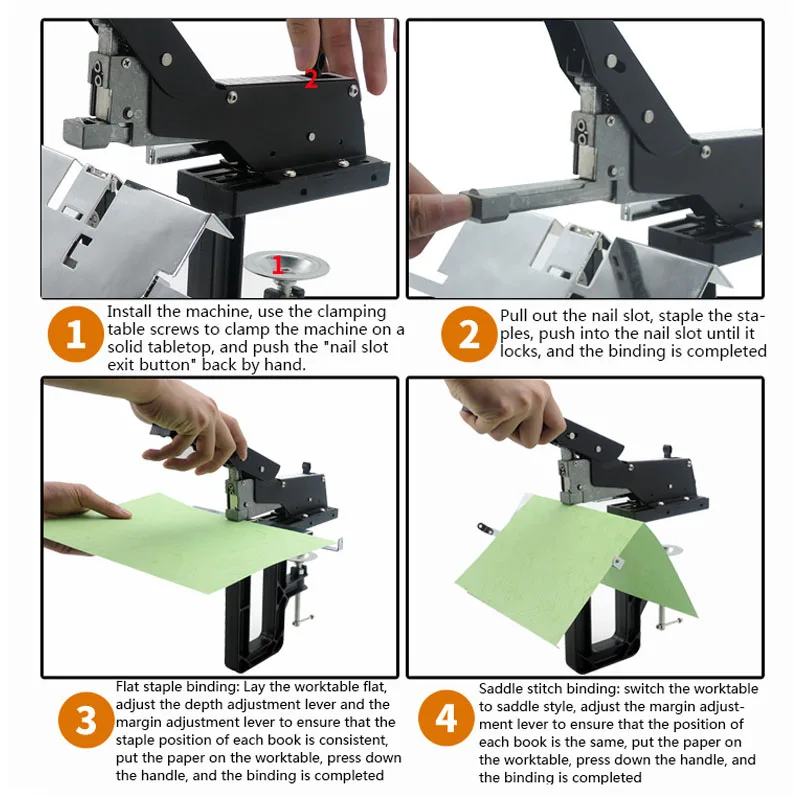 2

1

1

Install the machine, use the clamping table screws to clamp the machine on a solid tabletop, and push the "nail slot exit button" back by hand.

2

Pull out the nail slot, staple the staples, push into the nail slot until it locks, and the binding is completed

3

Flat staple binding: Lay the worktable flat, adjust the depth adjustment lever and the margin adjustment lever to ensure that the staple position of each book is consistent, put the paper on the worktable, press down the handle, and the binding is completed

4

Saddle stitch binding: switch the worktable to saddle style, adjust the margin adjustment lever to ensure that the position of each book is the same, put the paper on the worktable, press down the handle, and the binding is completed