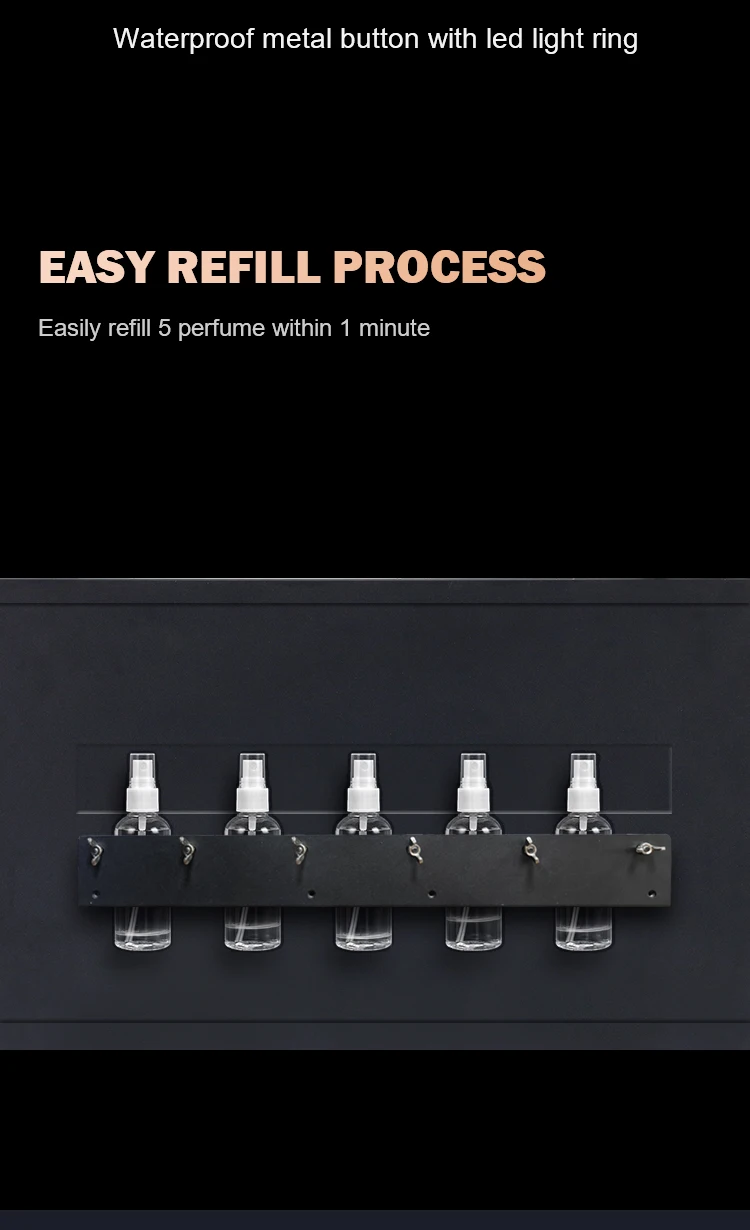 Waterproof metal button with led light ring

EASY REFILL PROCESS

Easily refill 5 perfume within 1 minute