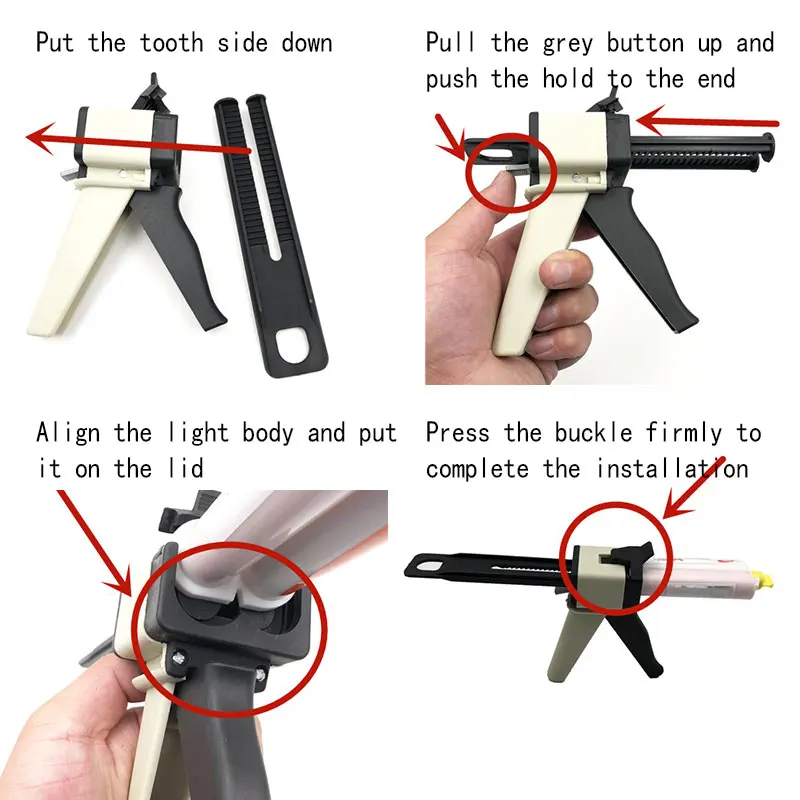 Put the tooth side down

Pull the grey button up and push the hold to the end

Align the light body and put it on the lid

Press the buckle firmly to complete the installation