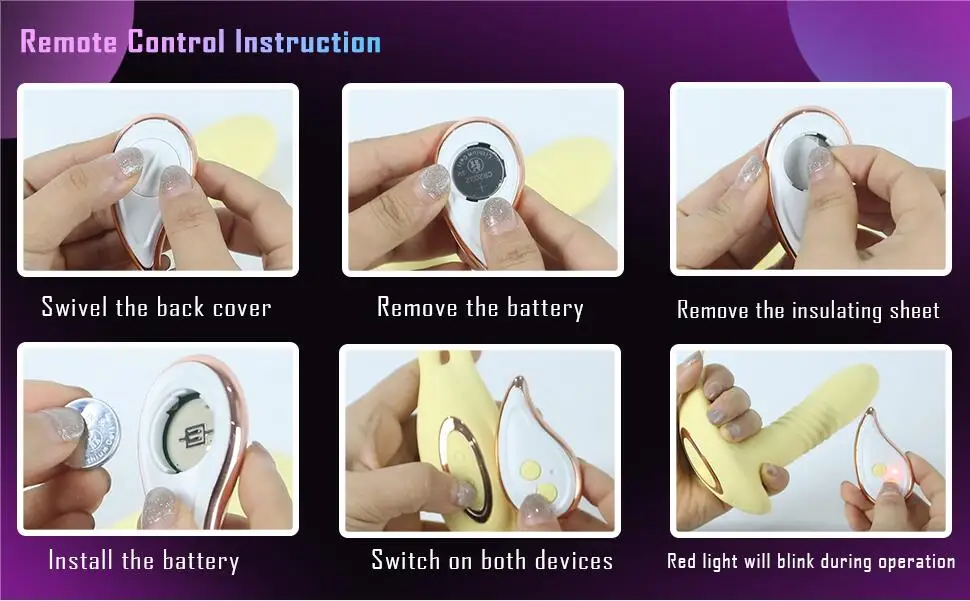 Remote Control Instruction

Swivel the back cover

Remove the battery

Remove the insulating sheet

Install the battery

Switch on both devices

Red light will blink during operation