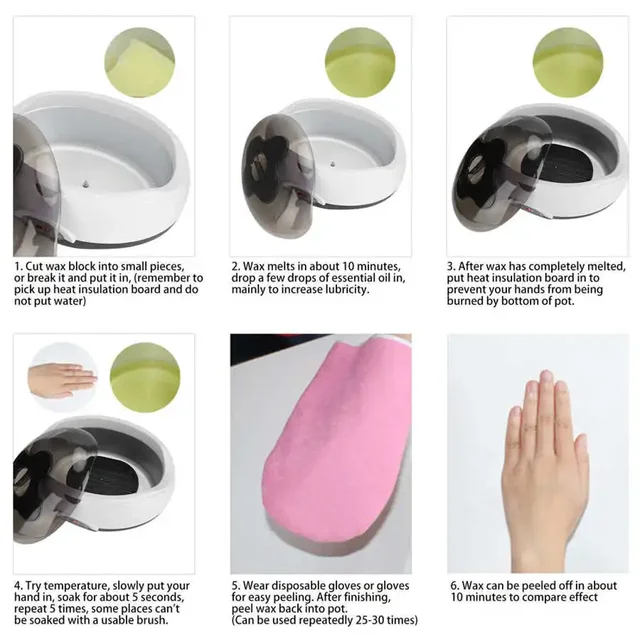 1. Cut wax block into small pieces, or break it and put it in, (remember to pick up heat insulation board and do not put water)

2. Wax melts in about 10 minutes, drop a few drops of essential oil in, mainly to increase lubricity.

3. After wax has completely melted, put heat insulation board in to prevent your hands from being burned by bottom of pot.

4. Try temperature, slowly put your hand in, soak for about 5 seconds, repeat 5 times, some places can't be soaked with a usable brush.

5. Wear disposable gloves or gloves for easy peeling. After finishing, peel wax back into pot.
(Can be used repeatedly 25-30 times)

6. Wax can be peeled off in about 10 minutes to compare effect