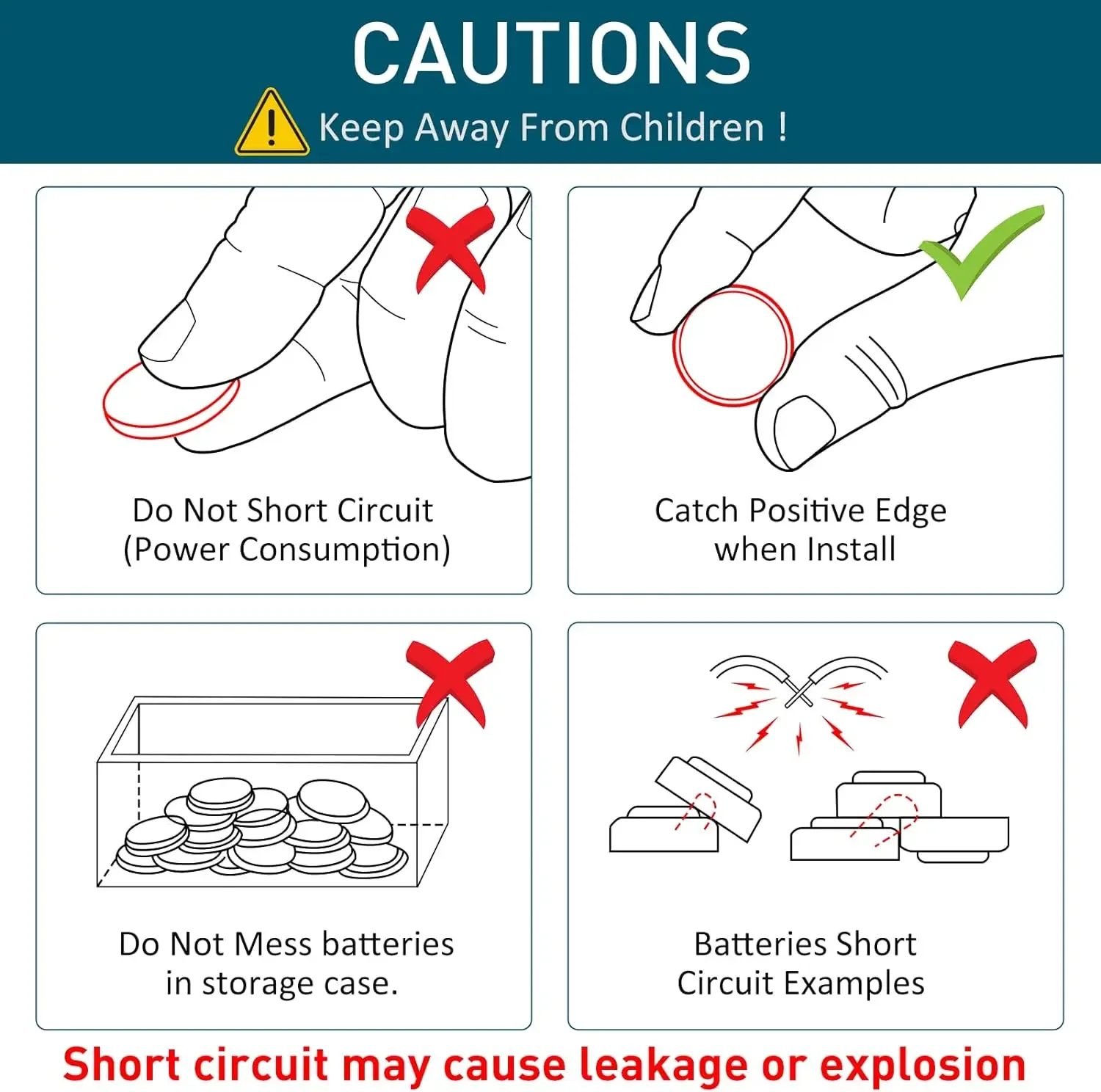 CAUTIONS

Keep Away From Children !

Do Not Short Circuit
(Power Consumption)

Catch Positive Edge
when Install

Do Not Mess batteries
in storage case.

Batteries Short
Circuit Examples

Short circuit may cause leakage or explosion