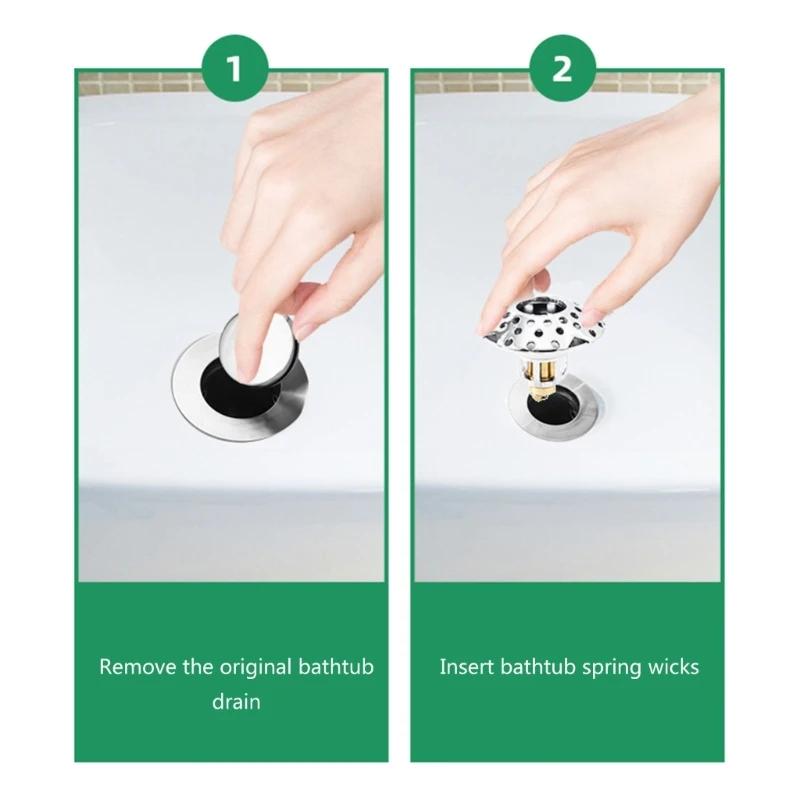 1

Remove the original bathtub drain

2

Insert bathtub spring wicks