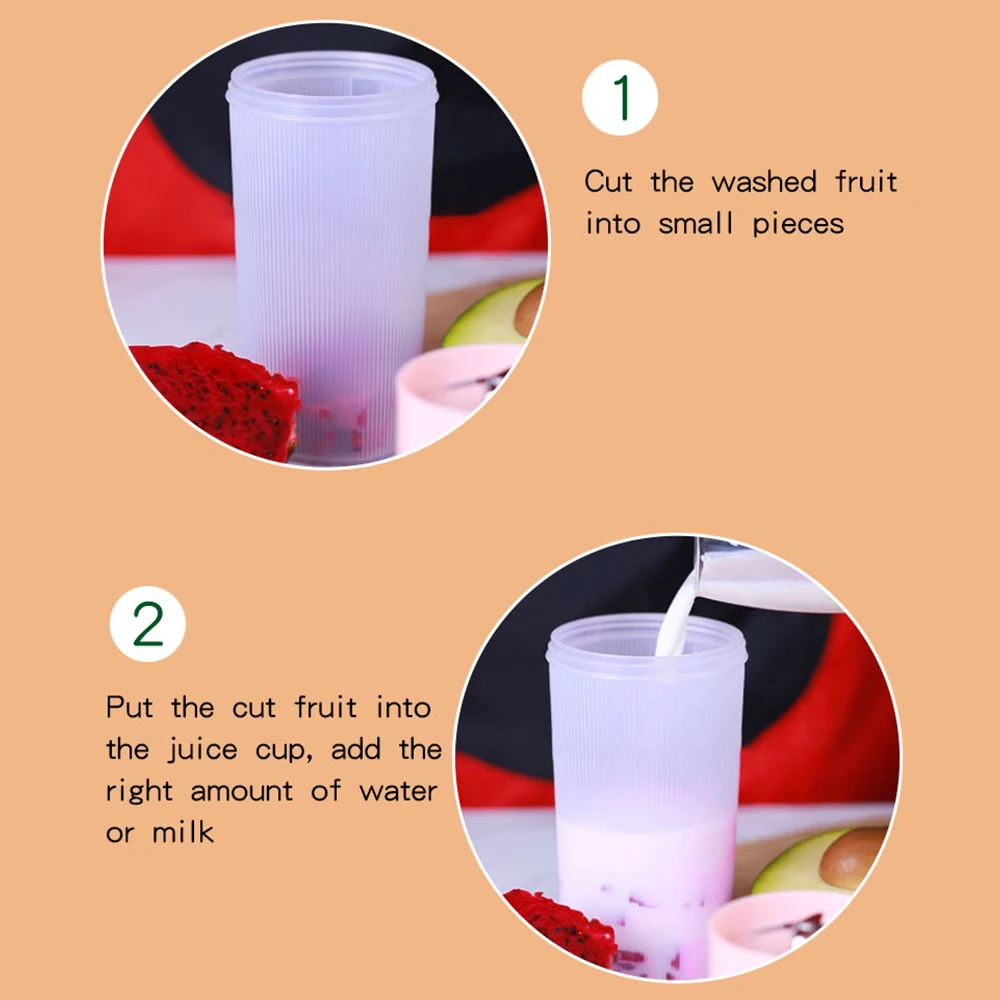 1

Cut the washed fruit into small pieces

2

Put the cut fruit into the juice cup, add the right amount of water or milk