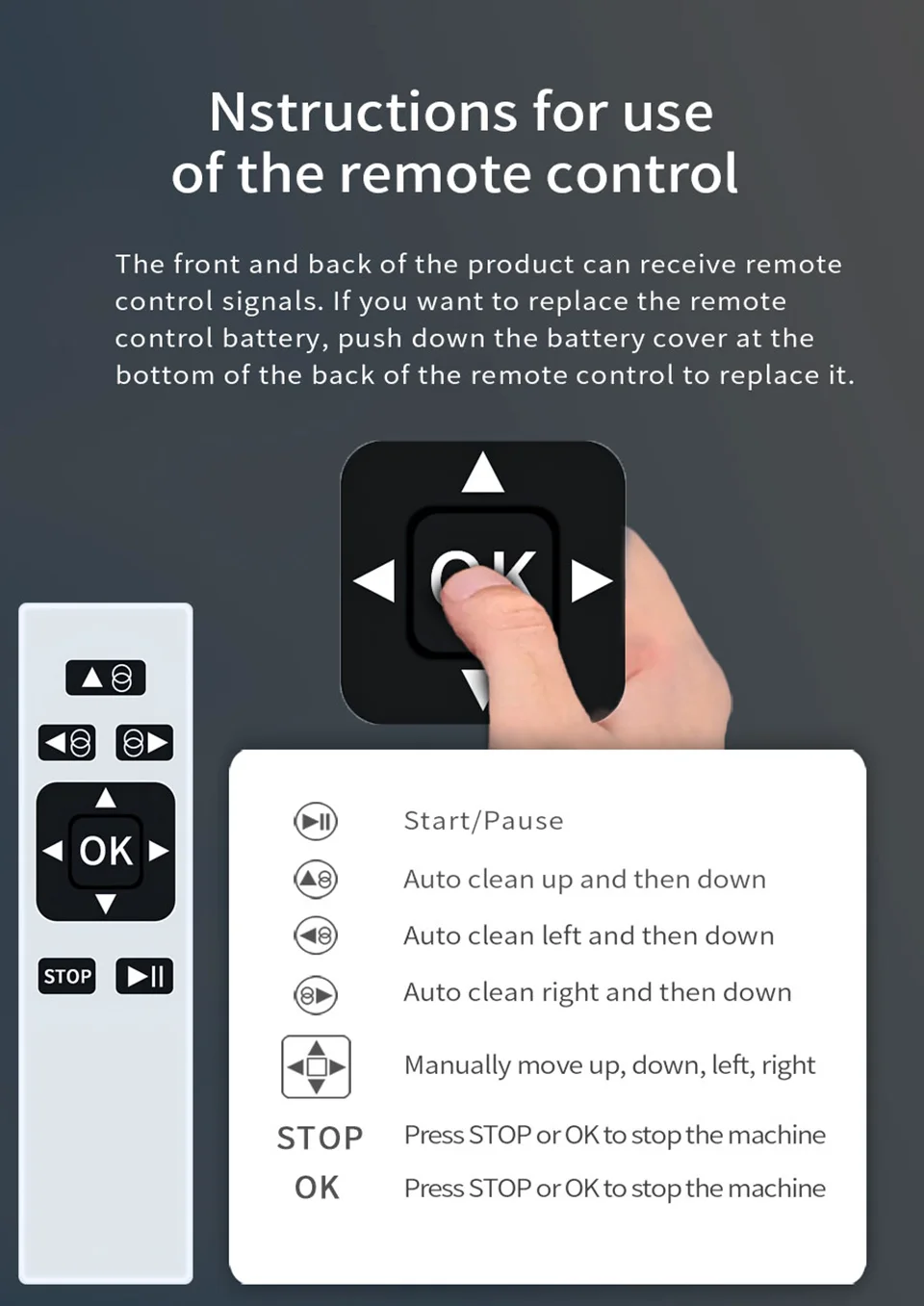 Nstructions for use of the remote control

The front and back of the product can receive remote control signals. If you want to replace the remote control battery, push down the battery cover at the bottom of the back of the remote control to replace it.

OK

OK

STOP

Start/Pause

Auto clean up and then down

Auto clean left and then down

Auto clean right and then down

Manually move up, down, left, right

STOP Press STOP or OK to stop the machine

OK Press STOP or OK to stop the machine