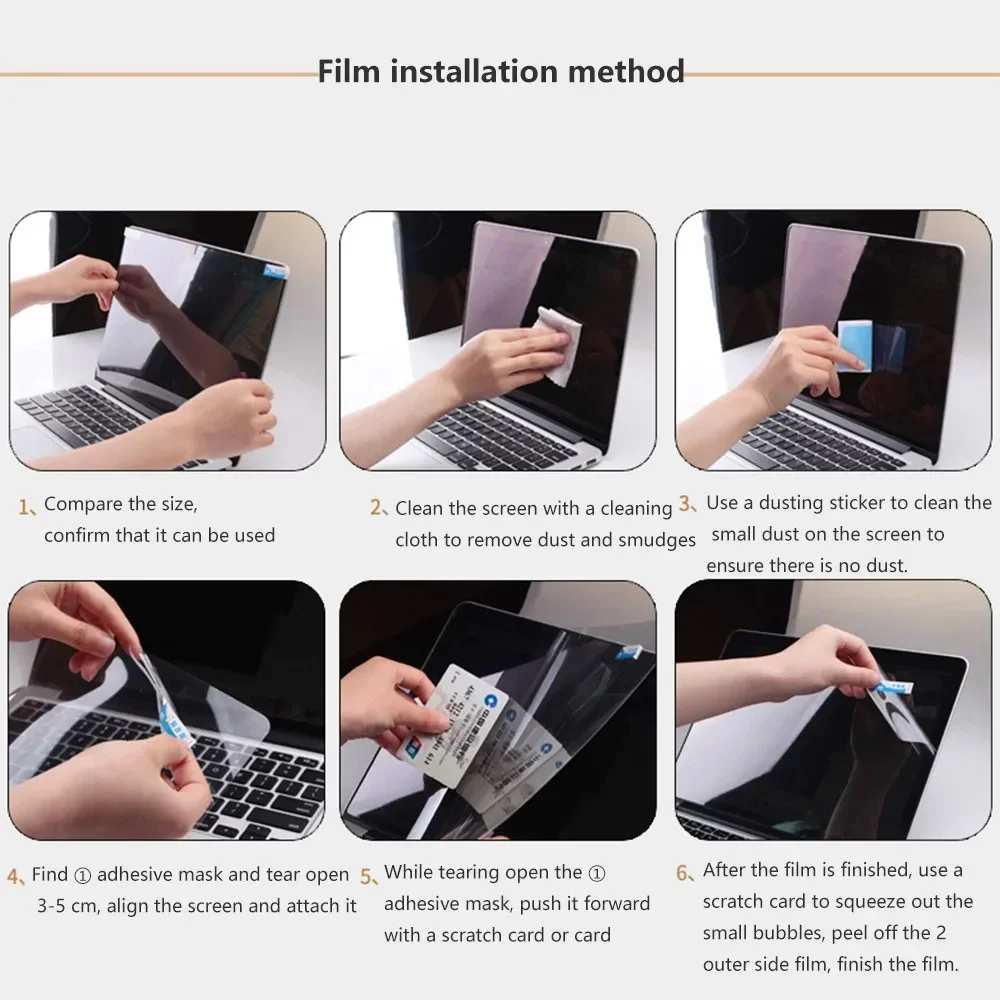 Film installation method

1、Compare the size, confirm that it can be used

2、Clean the screen with a cleaning cloth to remove dust and smudges

3、Use a dusting sticker to clean the small dust on the screen to ensure there is no dust.

4、Find ① adhesive mask and tear open 3-5 cm, align the screen and attach it

5、While tearing open the ① adhesive mask, push it forward with a scratch card or card

6、After the film is finished, use a scratch card to squeeze out the small bubbles, peel off the 2 outer side film, finish the film.