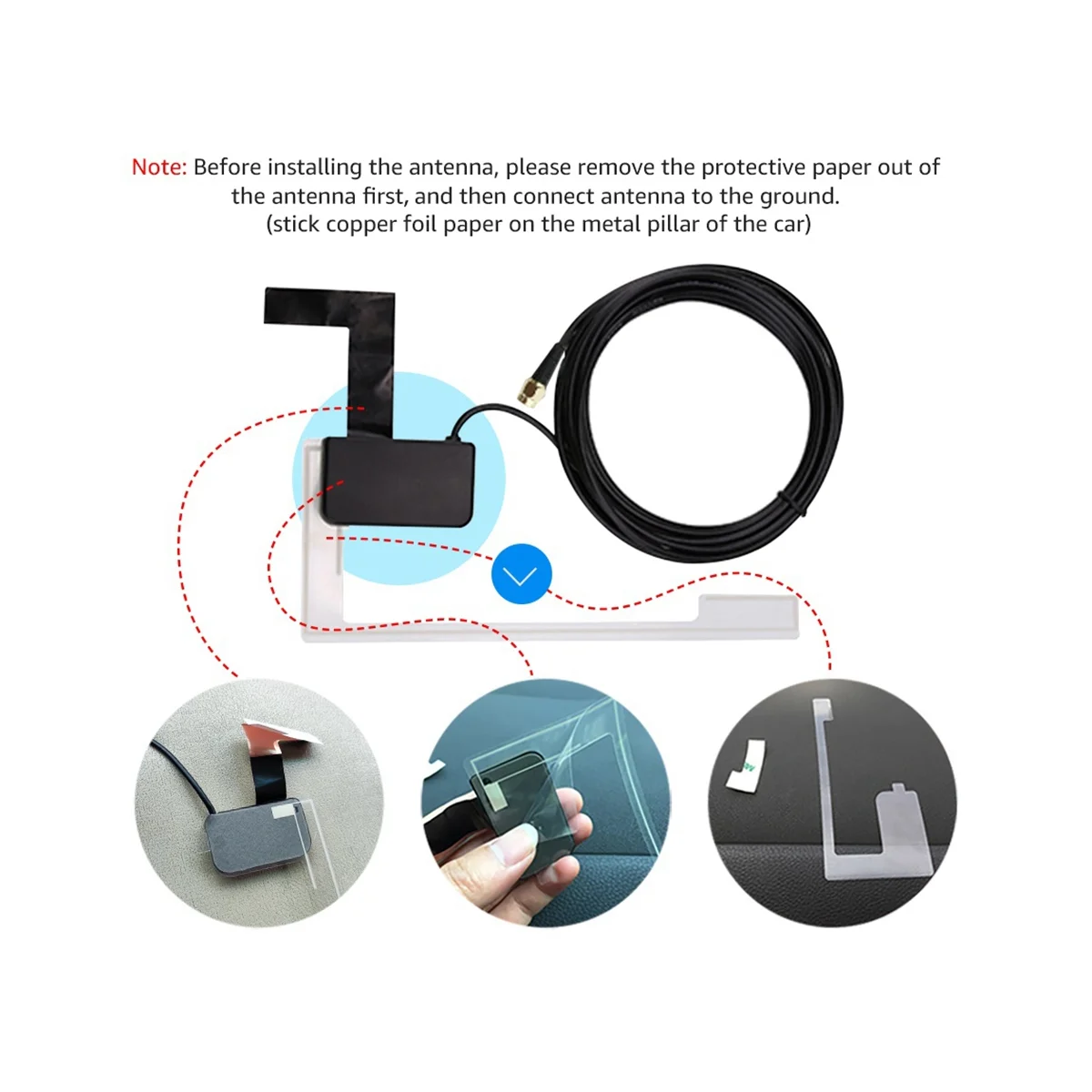 Note: Before installing the antenna, please remove the protective paper out of the antenna first, and then connect antenna to the ground.
(stick copper foil paper on the metal pillar of the car)