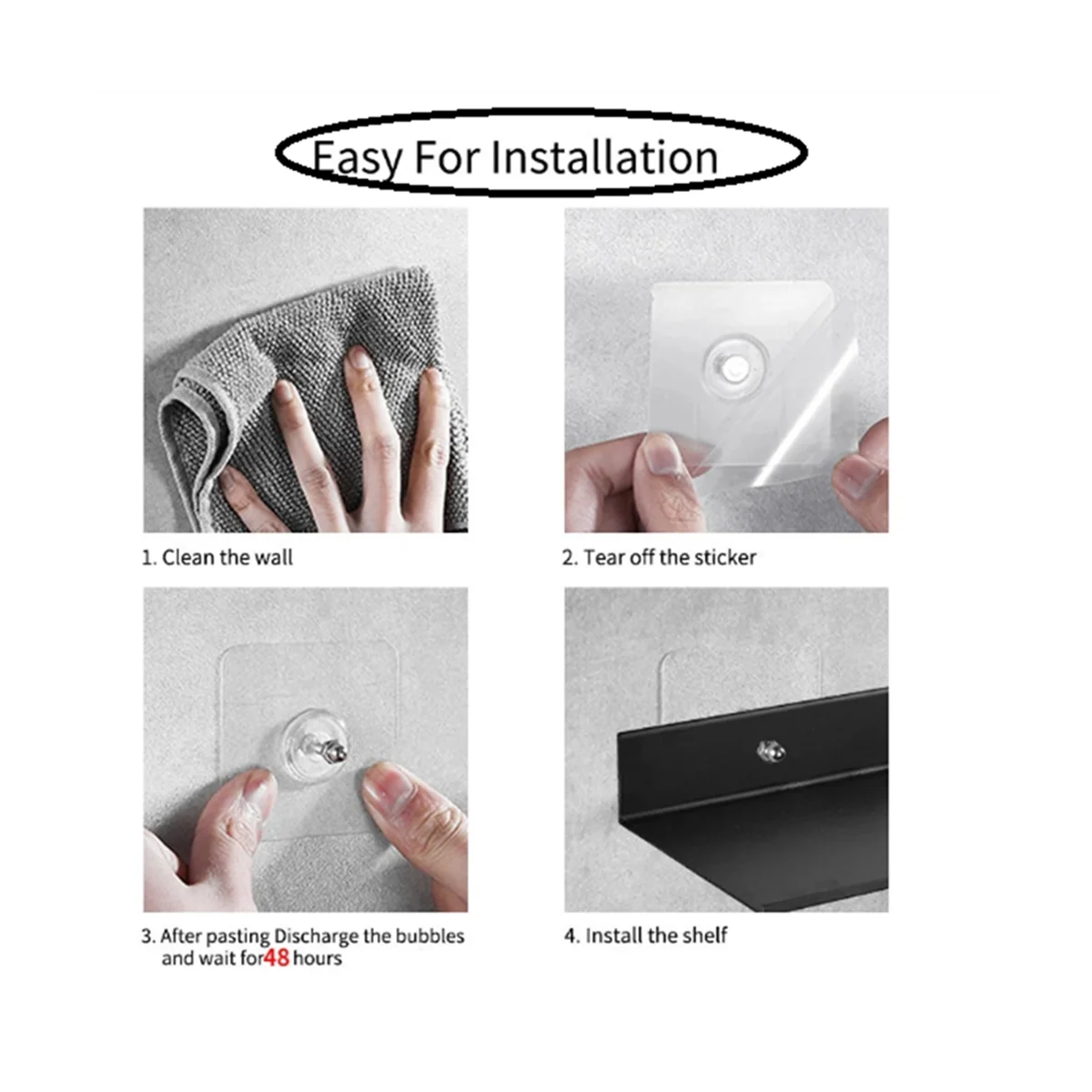 Easy For Installation

1. Clean the wall

2. Tear off the sticker

3. After pasting Discharge the bubbles and wait for48 hours

4. Install the shelf