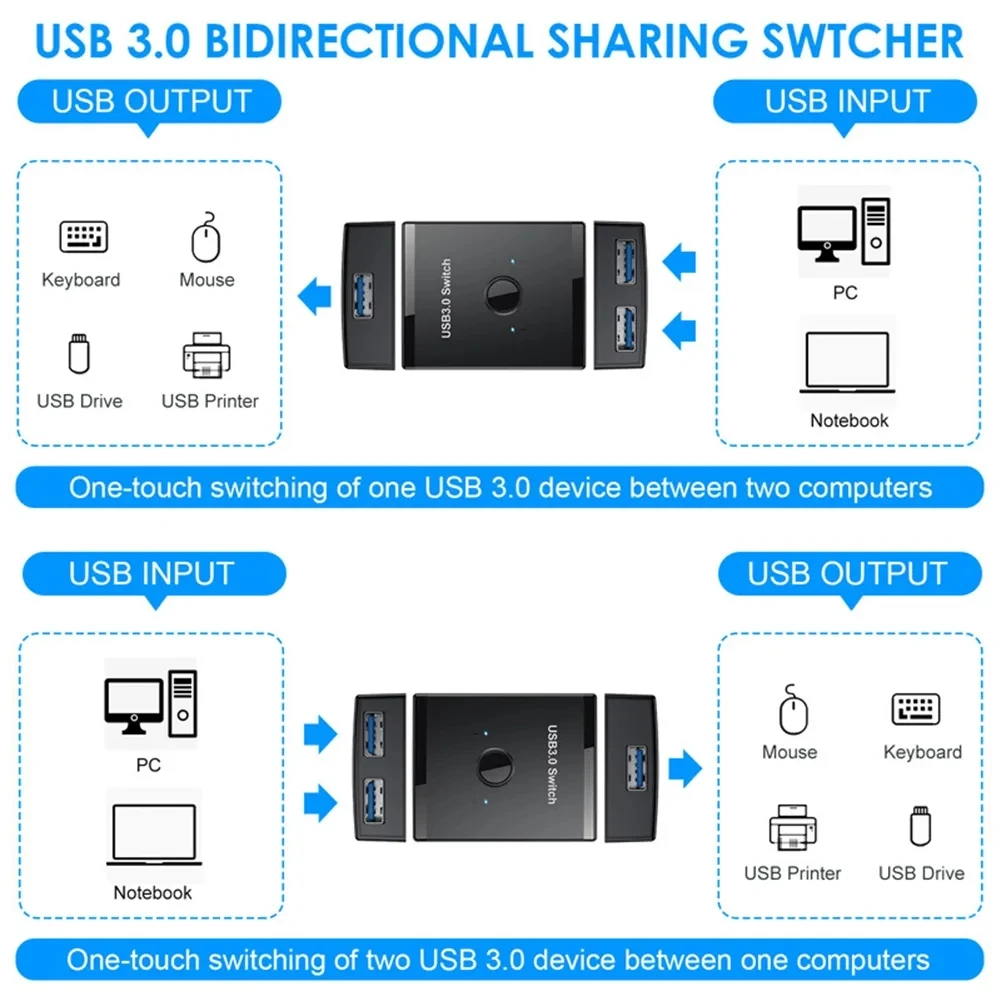 USB 3.0 BIDIRECTIONAL SHARING SWTCHER

USB OUTPUT

Keyboard
Mouse
USB Drive
USB Printer

USB3.0 Switch

USB INPUT

PC
Notebook

One-touch switching of one USB 3.0 device between two computers

USB INPUT

PC
Notebook

USB3.0 Switch

USB OUTPUT

Mouse
Keyboard
USB Printer
USB Drive

One-touch switching of two USB 3.0 device between one computers