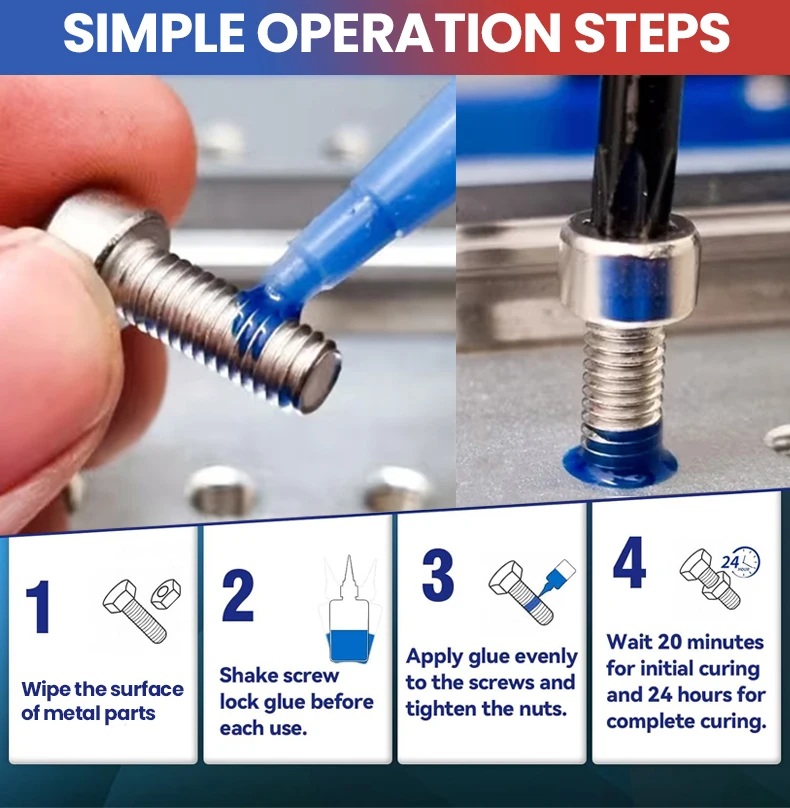 SIMPLE OPERATION STEPS

1

Wipe the surface of metal parts

2

Shake screw lock glue before each use.

3

Apply glue evenly to the screws and tighten the nuts.

4

24 HOUR

Wait 20 minutes for initial curing and 24 hours for complete curing.