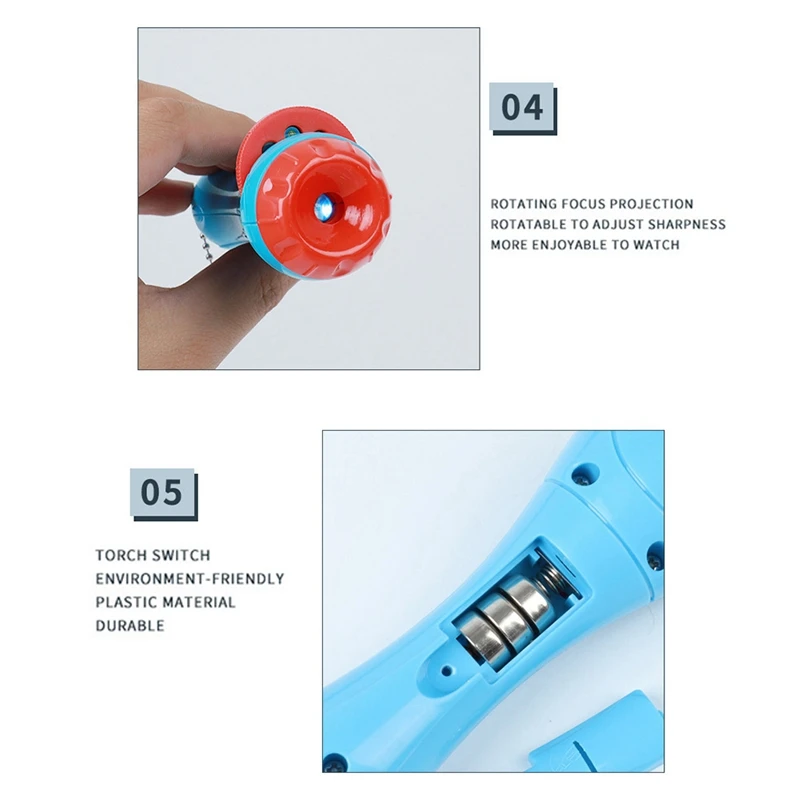 04

ROTATING FOCUS PROJECTION
ROTATABLE TO ADJUST SHARPNESS
MORE ENJOYABLE TO WATCH

05

TORCH SWITCH
ENVIRONMENT-FRIENDLY
PLASTIC MATERIAL
DURABLE