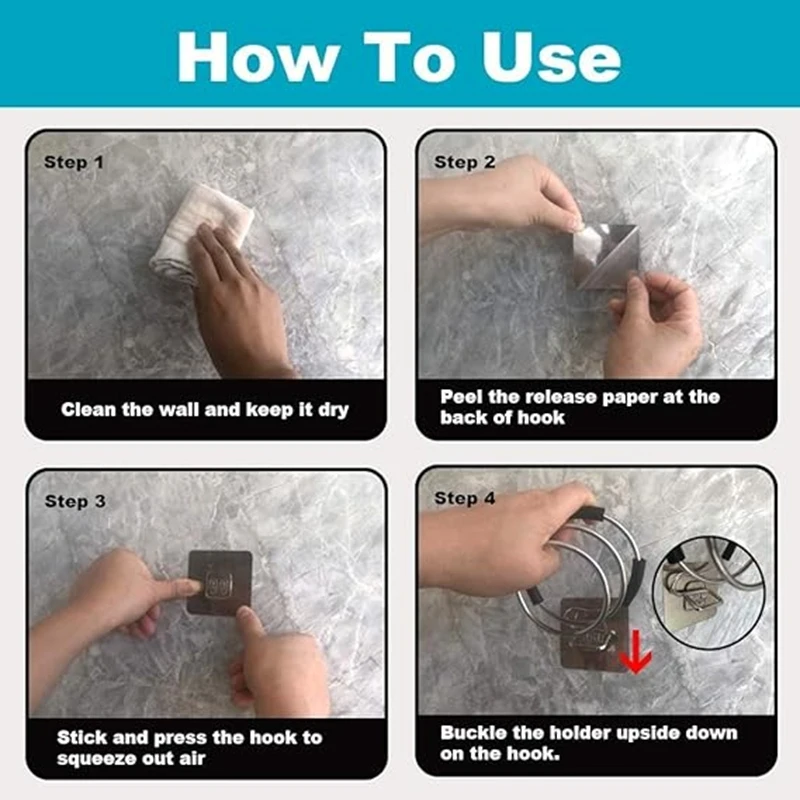 How To Use

Step 1

Clean the wall and keep it dry

Step 2

Peel the release paper at the back of hook

Step 3

Stick and press the hook to squeeze out air

Step 4

Buckle the holder upside down on the hook.