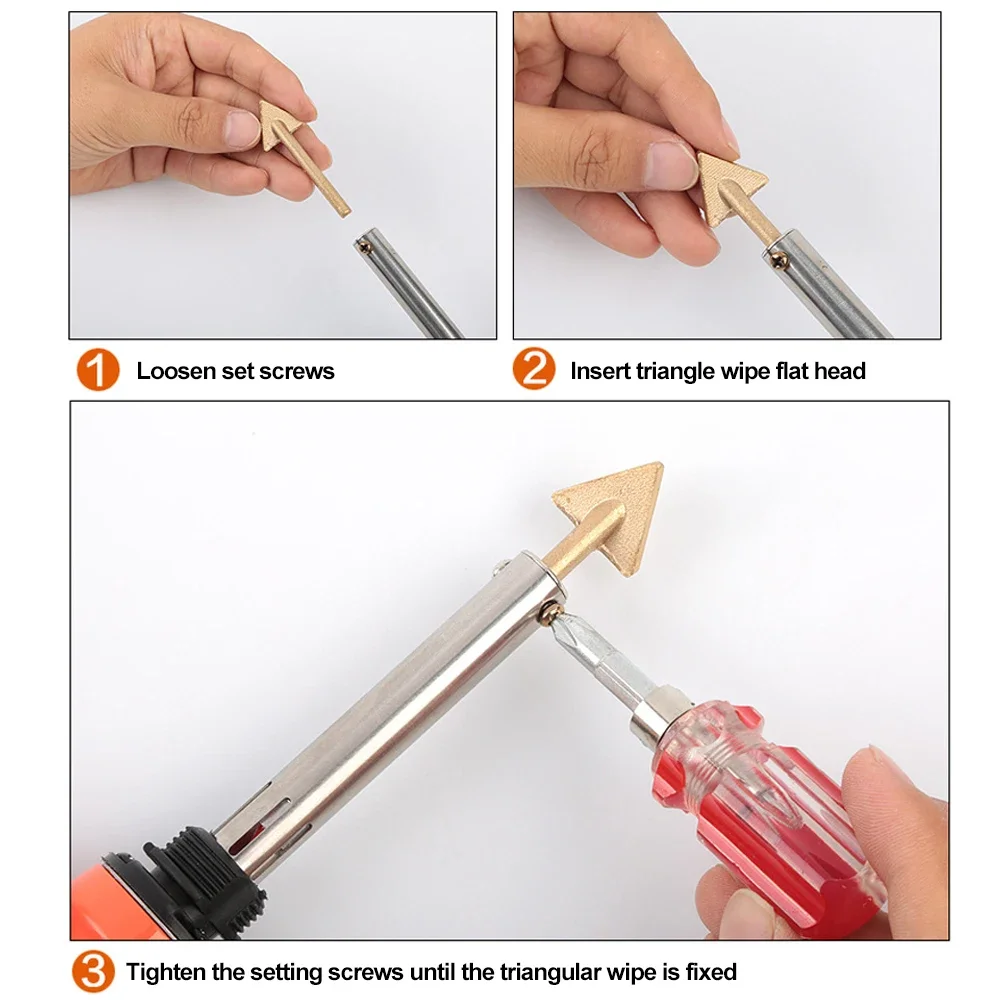 1 Loosen set screws

2 Insert triangle wipe flat head

3 Tighten the setting screws until the triangular wipe is fixed