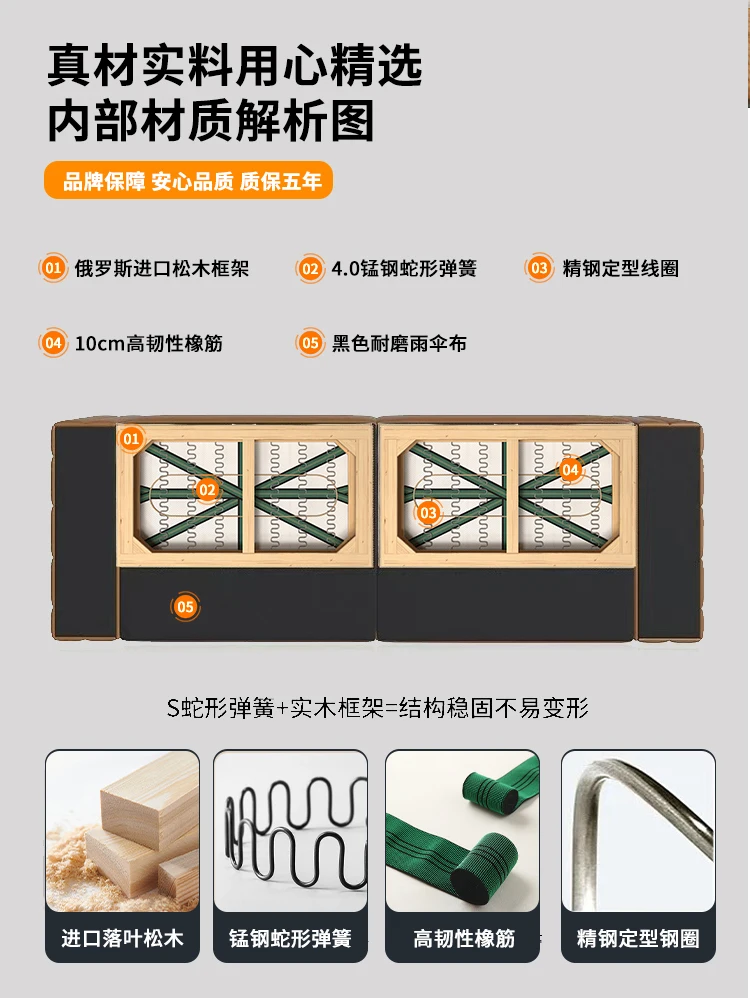 真材实料用心精选
内部材质解析图

品牌保障 安心品质 质保五年

01 俄罗斯进口松木框架
02 4.0锰钢蛇形弹簧
03 精钢定型线圈
04 10cm高韧性橡筋
05 黑色耐磨雨伞布

01
02
03
04
05

S蛇形弹簧+实木框架=结构稳固不易变形

进口落叶松木
锰钢蛇形弹簧
高韧性橡筋
精钢定型钢圈