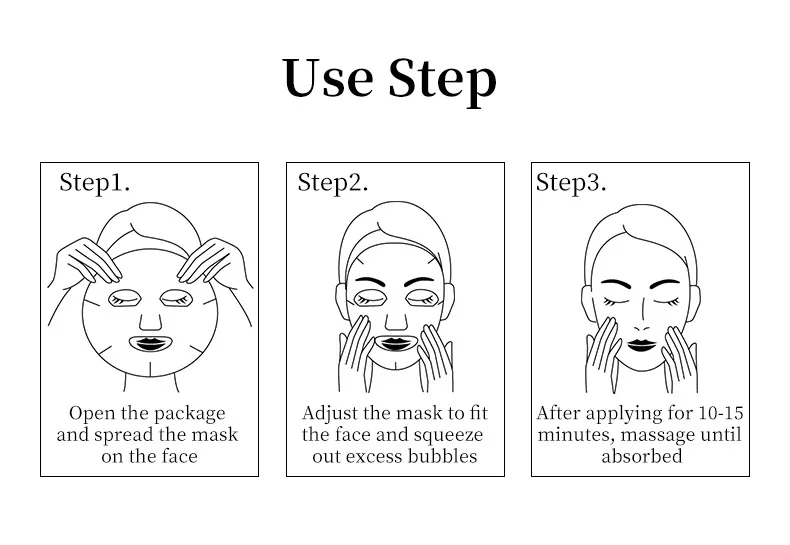 Use Step

Step1.

Open the package and spread the mask on the face

Step2.

Adjust the mask to fit the face and squeeze out excess bubbles

Step3.

After applying for 10-15 minutes, massage until absorbed