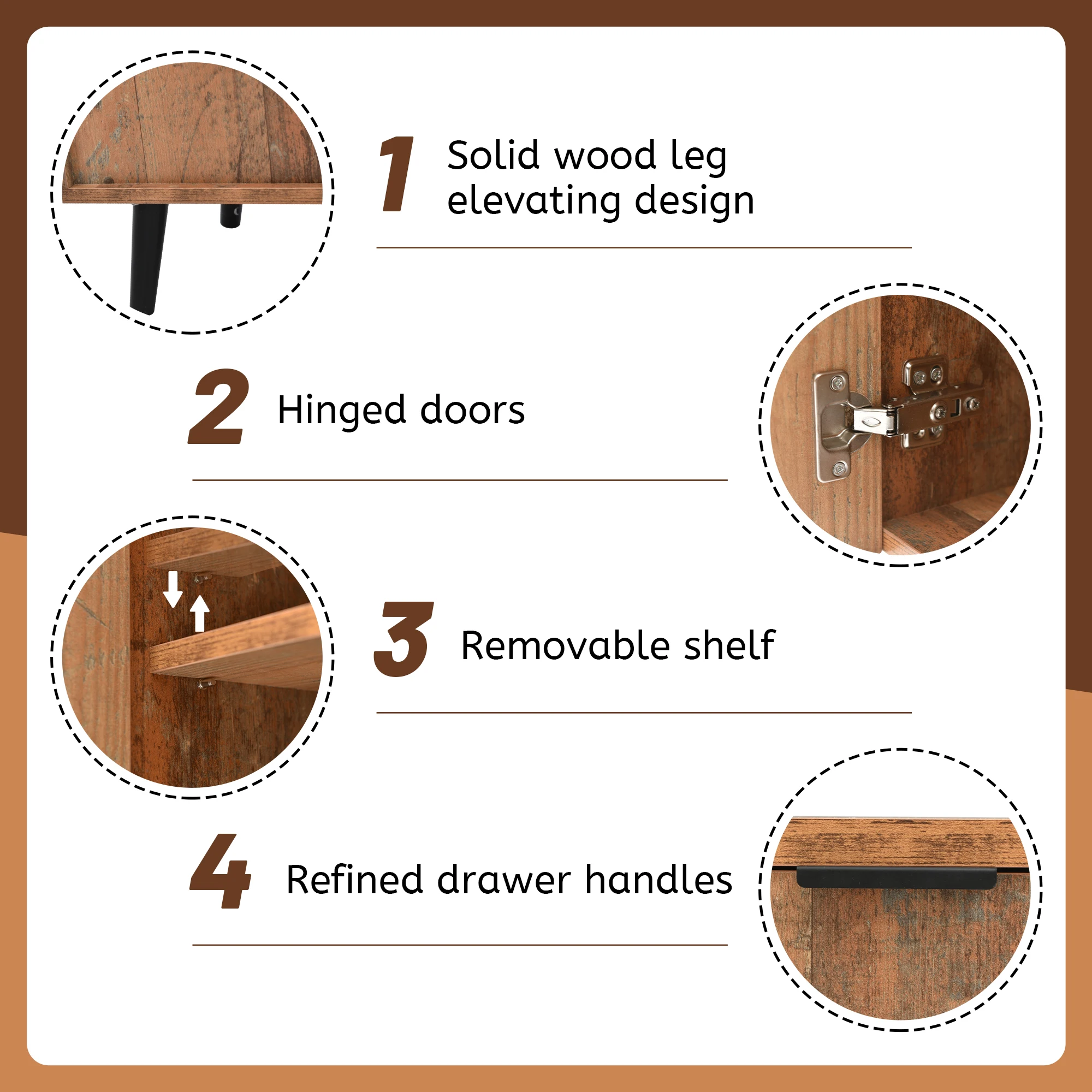 1 Solid wood leg elevating design

2 Hinged doors

3 Removable shelf

4 Refined drawer handles