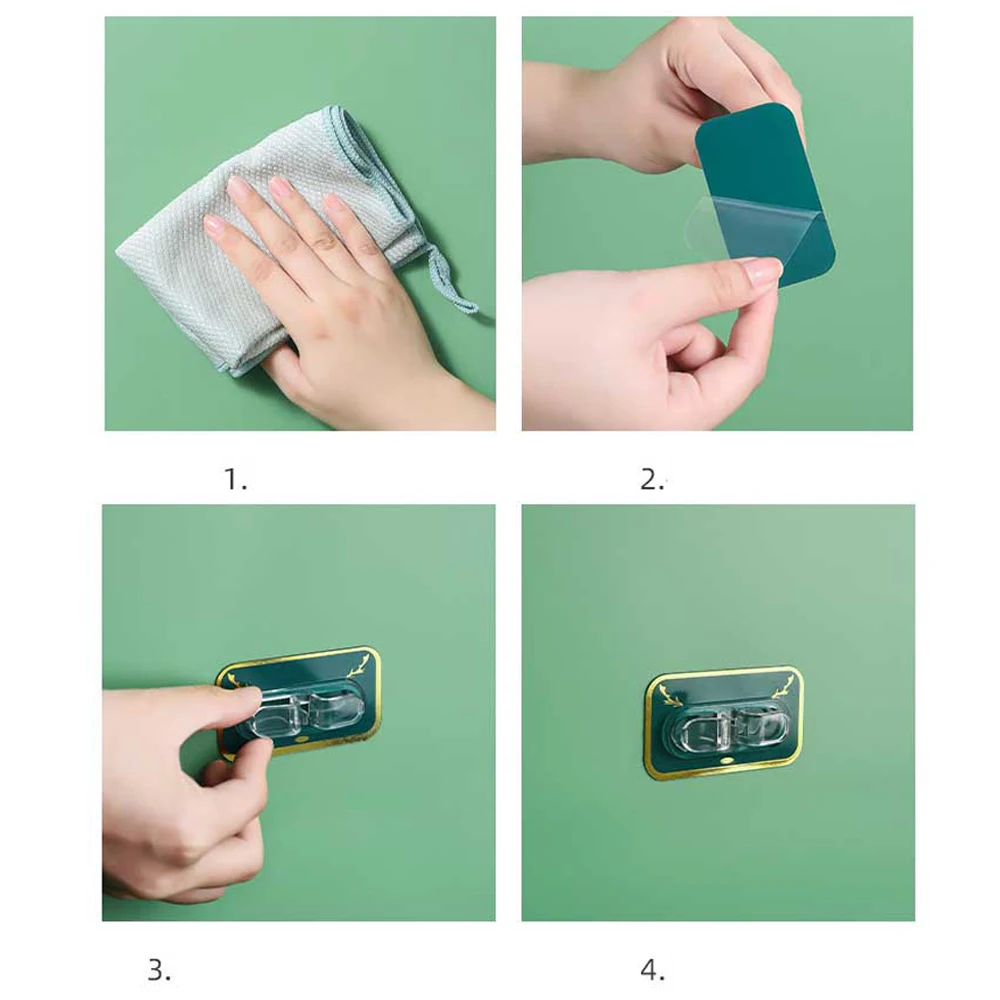 1.

2.

3.

4.