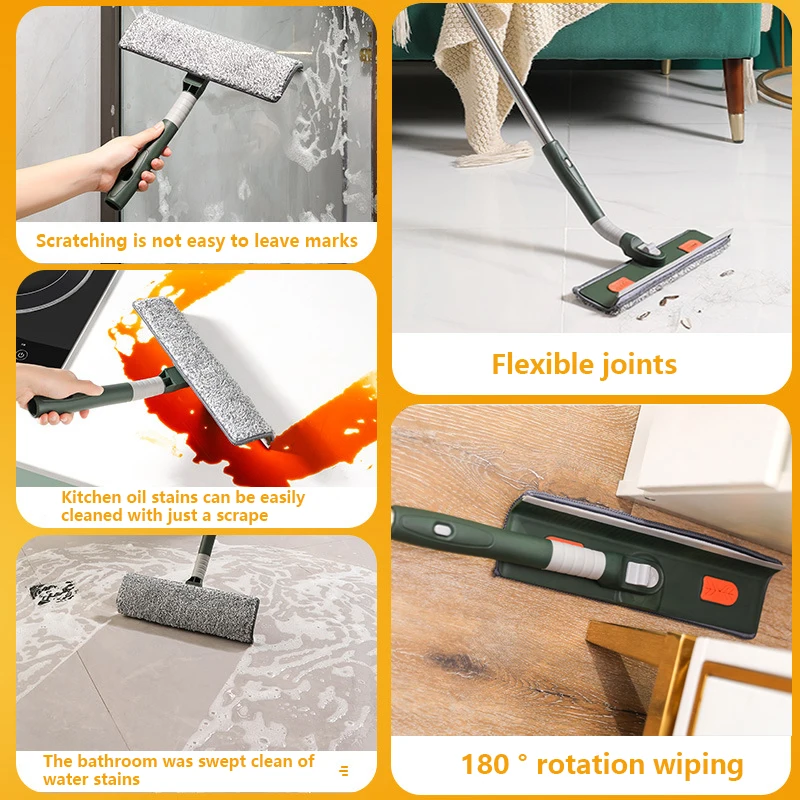 Scratching is not easy to leave marks

Kitchen oil stains can be easily cleaned with just a scrape

The bathroom was swept clean of water stains

Flexible joints

180 ° rotation wiping