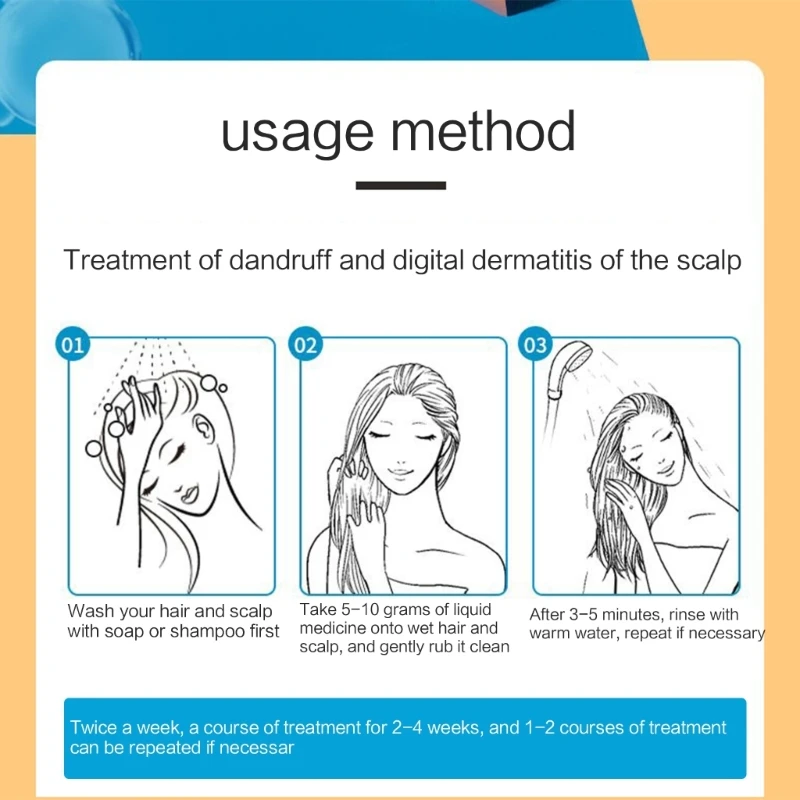 usage method

Treatment of dandruff and digital dermatitis of the scalp

01

Wash your hair and scalp with soap or shampoo first

02

Take 5–10 grams of liquid medicine onto wet hair and scalp, and gently rub it clean

03

After 3–5 minutes, rinse with warm water, repeat if necessary

Twice a week, a course of treatment for 2–4 weeks, and 1–2 courses of treatment can be repeated if necessar