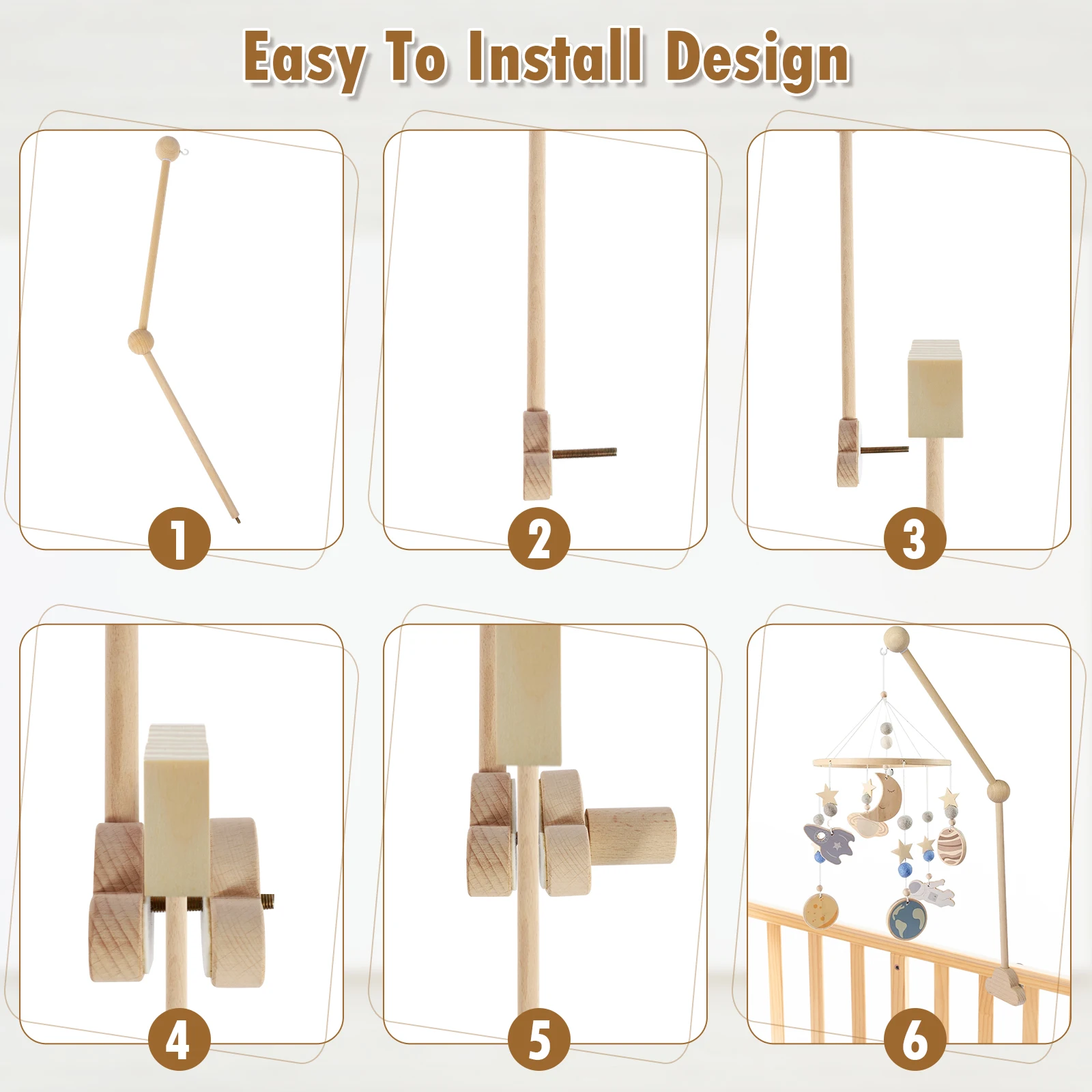 Easy To Install Design

1

2

3

4

5

6