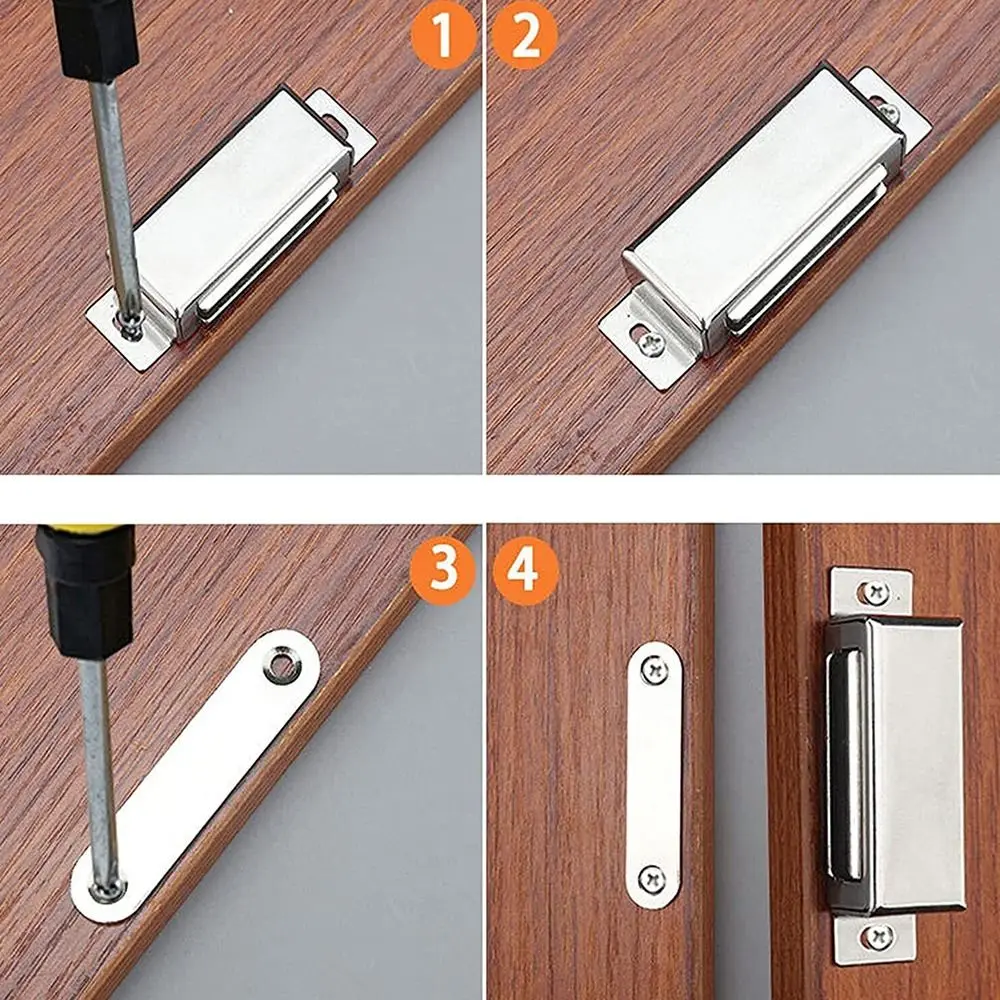 1
2
3
4