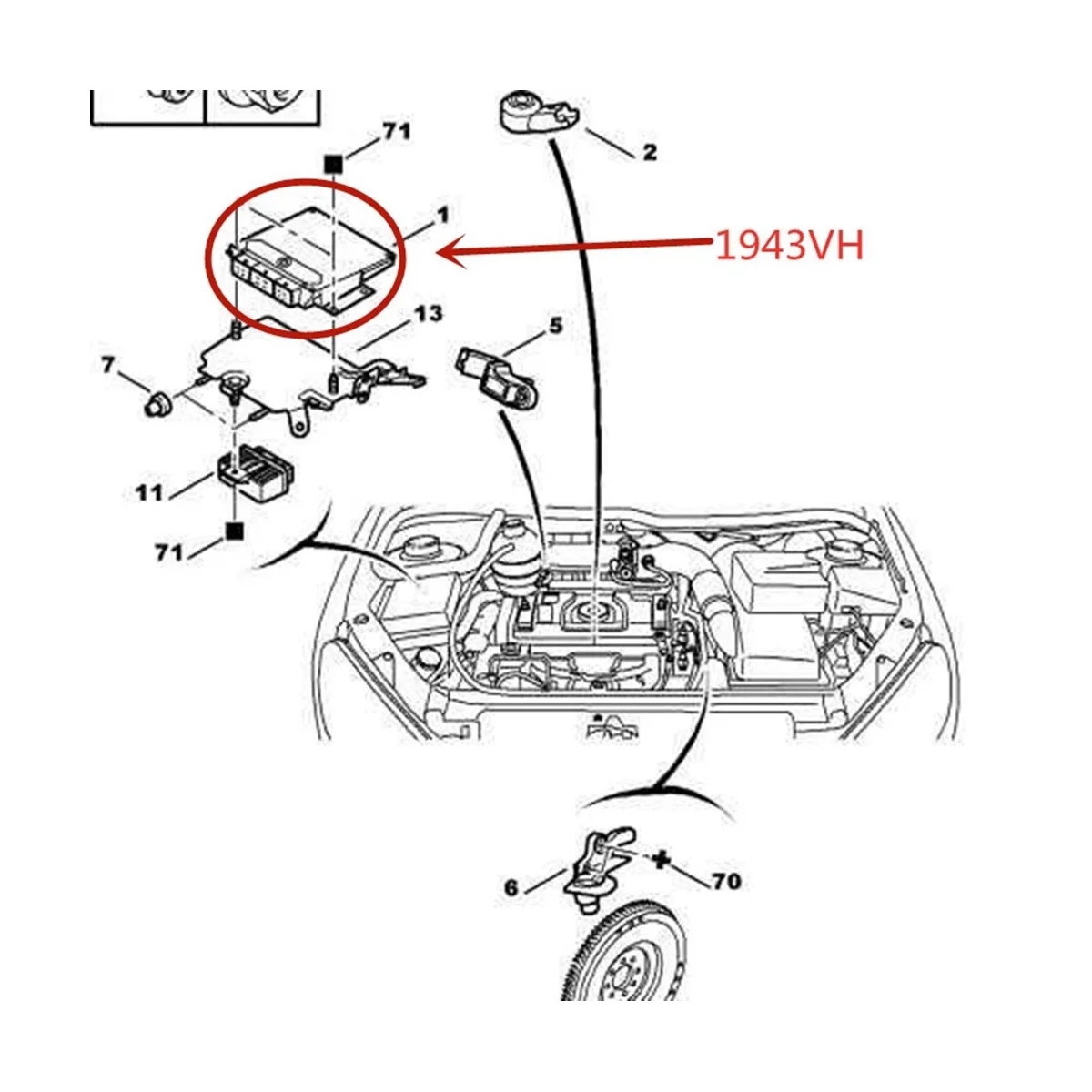 71
2
1
1943VH
13
5
7
11
71
6
70