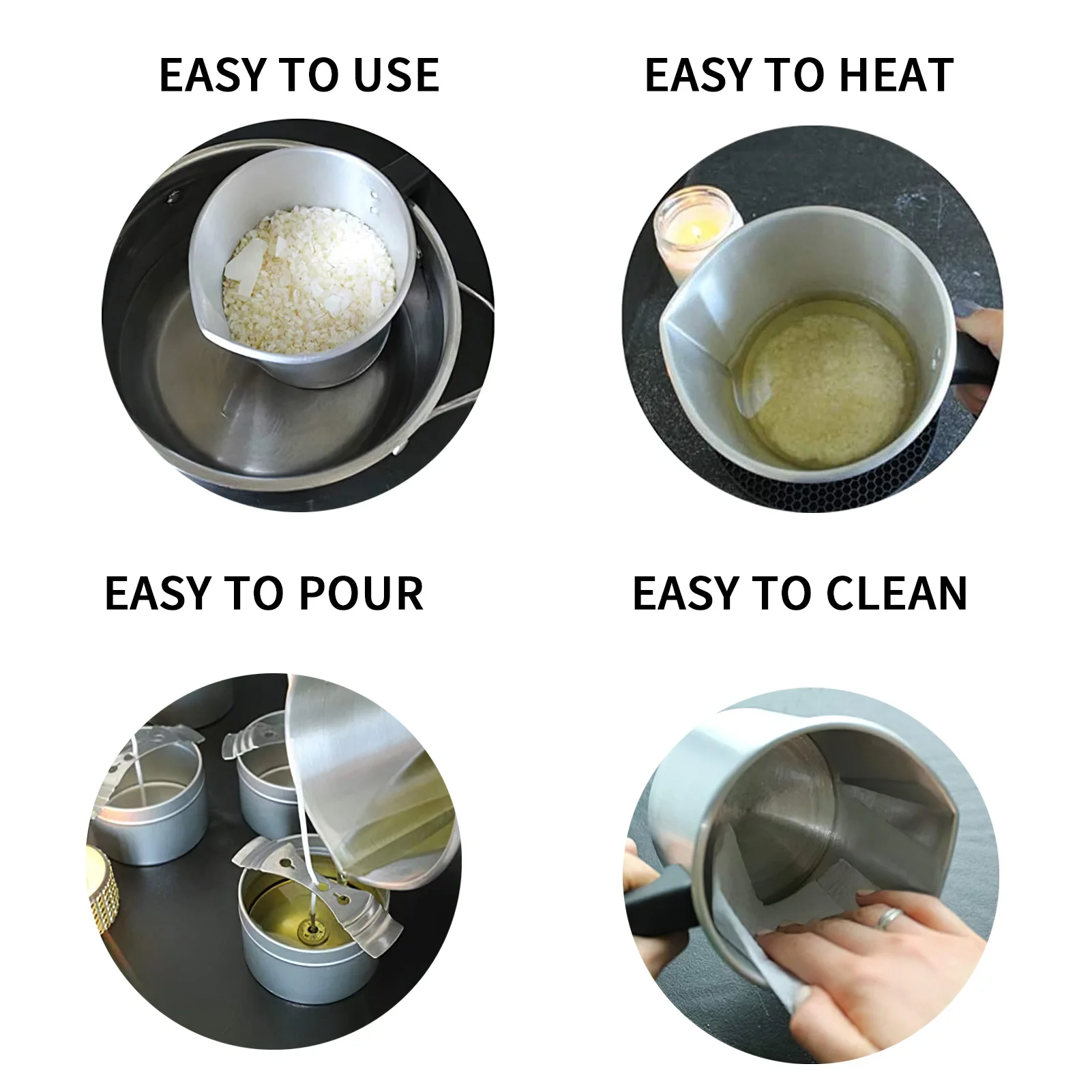 EASY TO USE

EASY TO HEAT

EASY TO POUR

EASY TO CLEAN