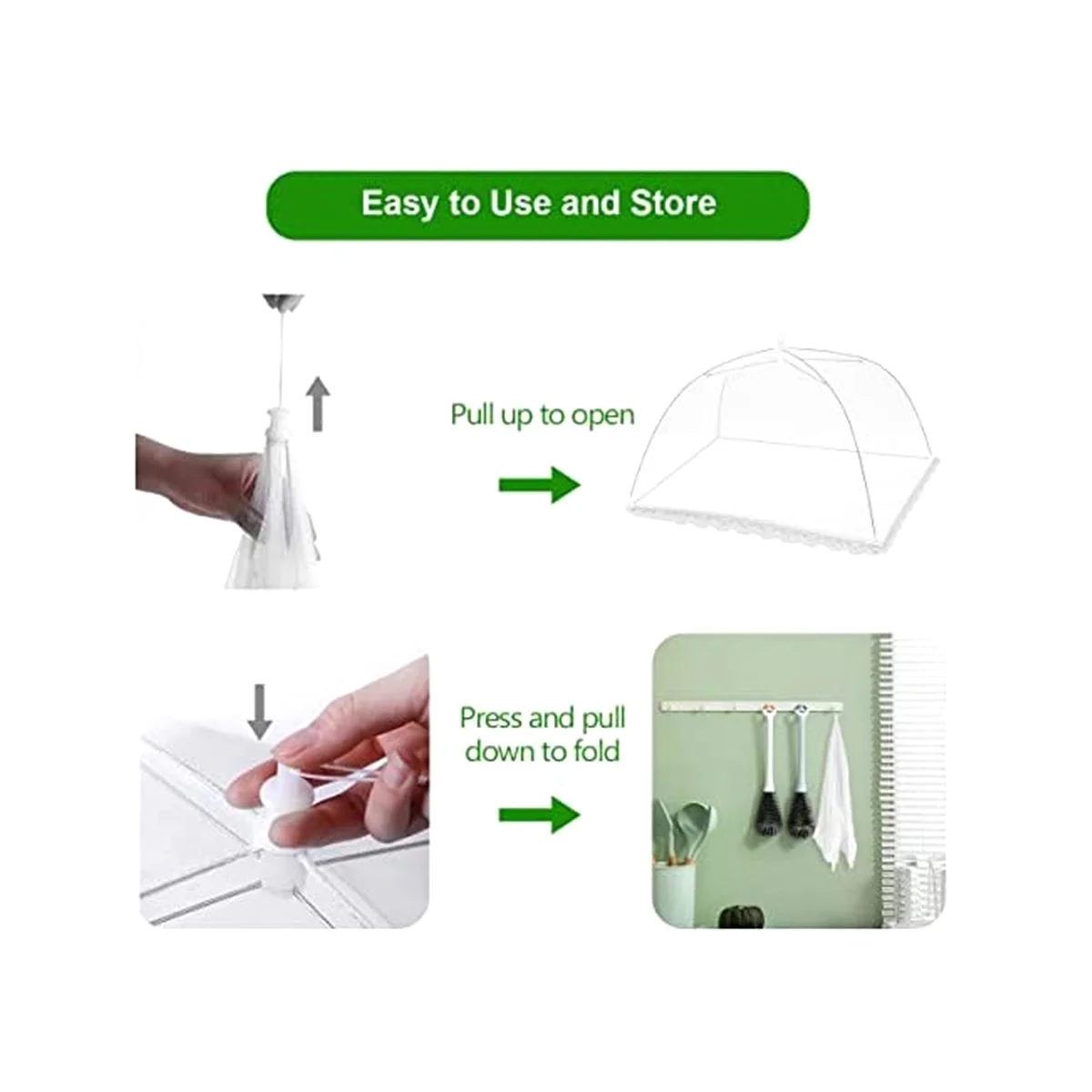 Easy to Use and Store

Pull up to open

Press and pull down to fold