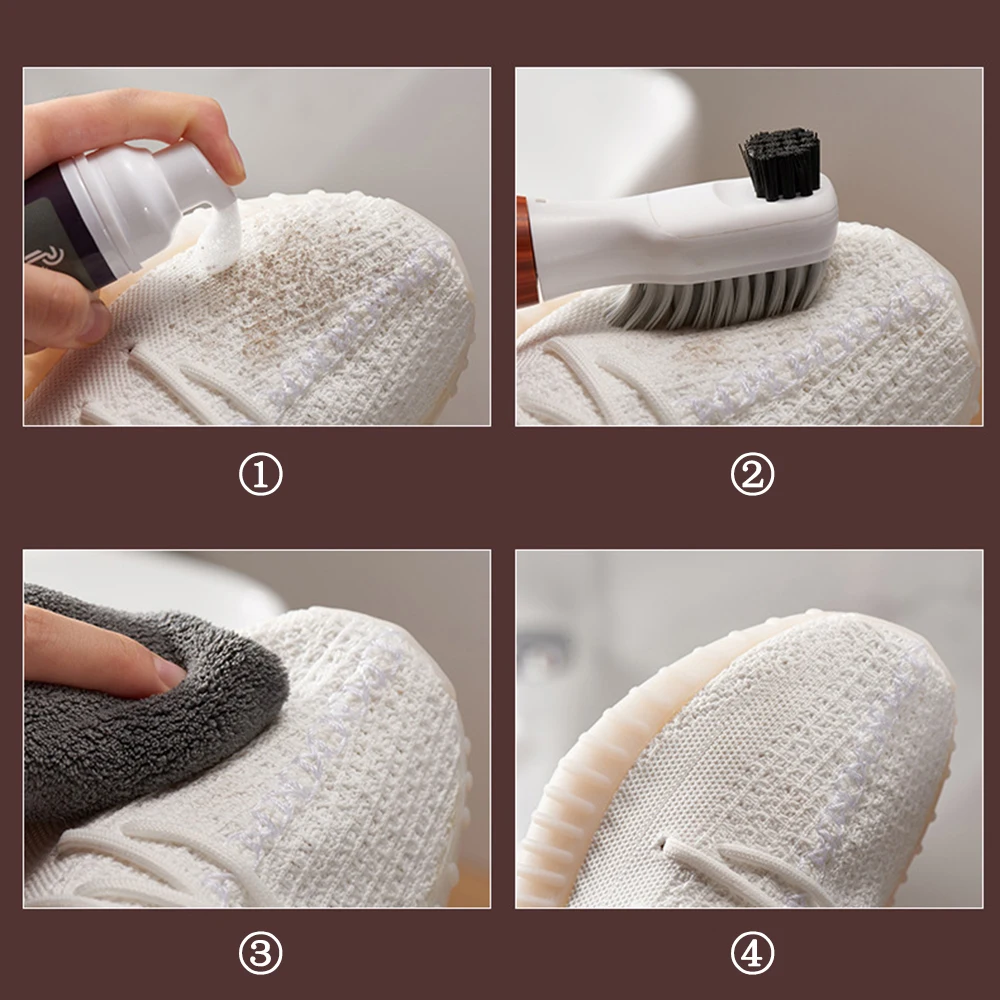 ①

②

③

④