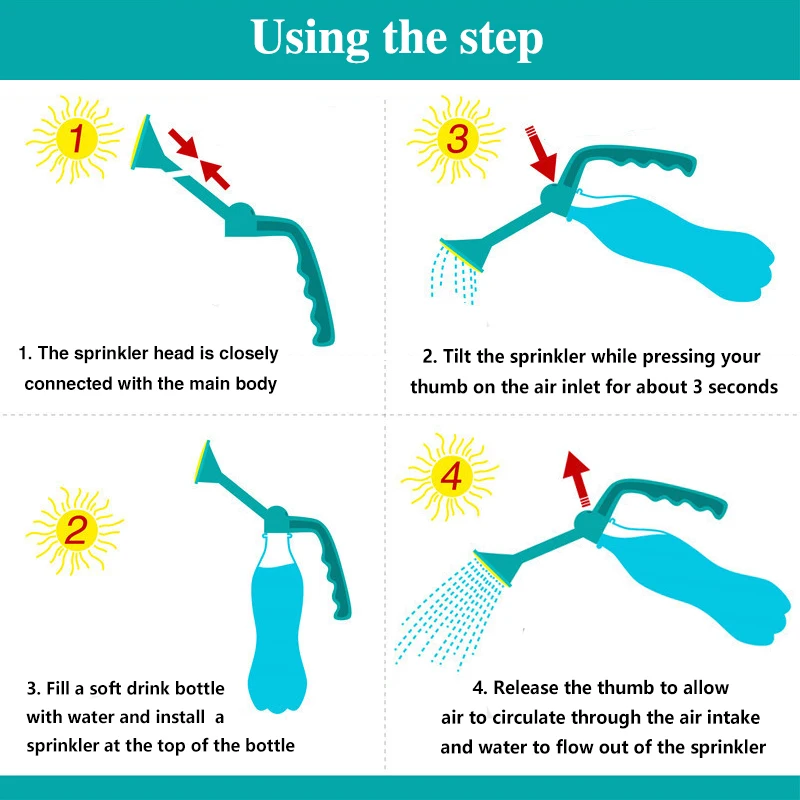 Using the step

1

1. The sprinkler head is closely connected with the main body

3

2. Tilt the sprinkler while pressing your thumb on the air inlet for about 3 seconds

2

3. Fill a soft drink bottle with water and install a sprinkler at the top of the bottle

4

4. Release the thumb to allow air to circulate through the air intake and water to flow out of the sprinkler