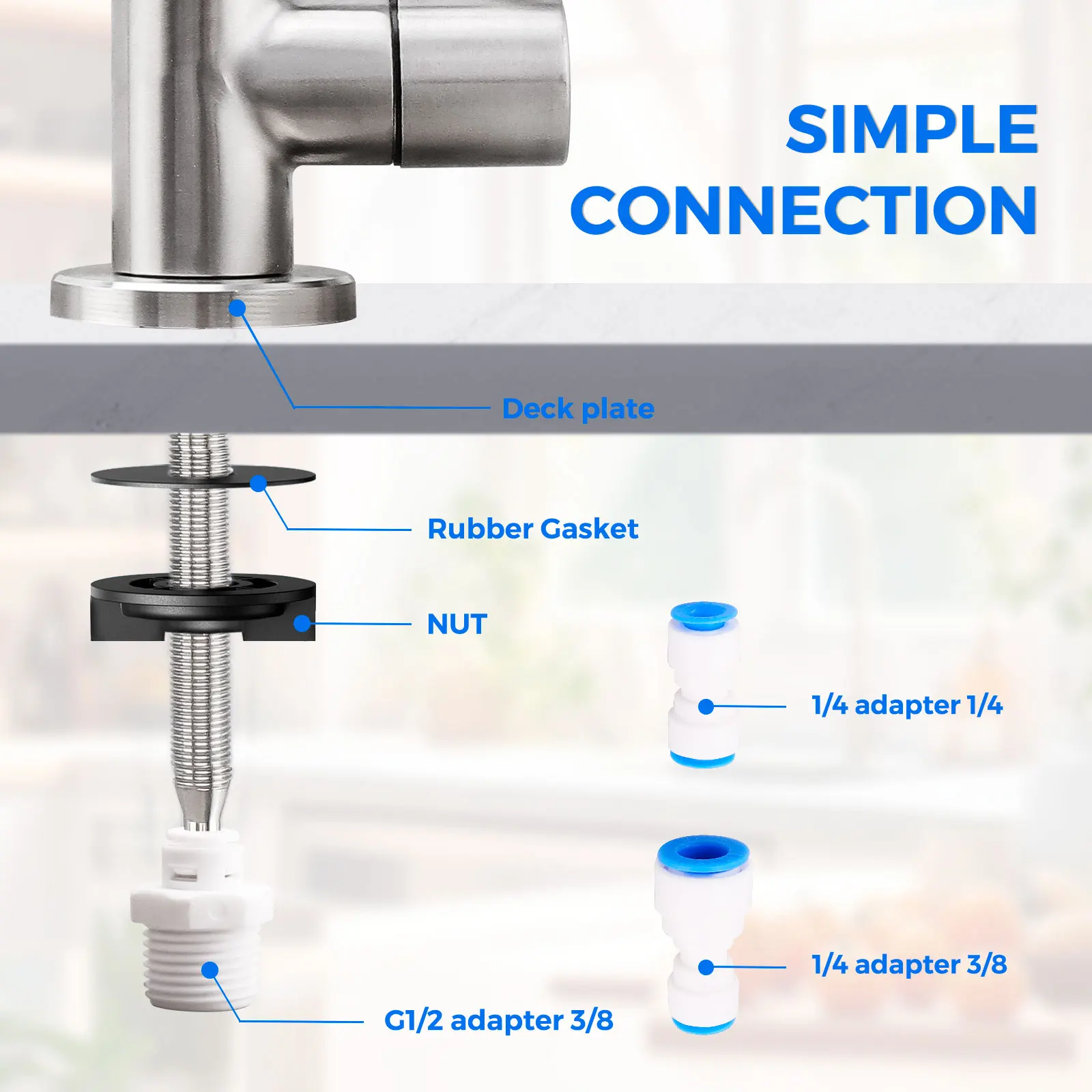 SIMPLE CONNECTION

Deck plate

Rubber Gasket

NUT

1/4 adapter 1/4

1/4 adapter 3/8

G1/2 adapter 3/8