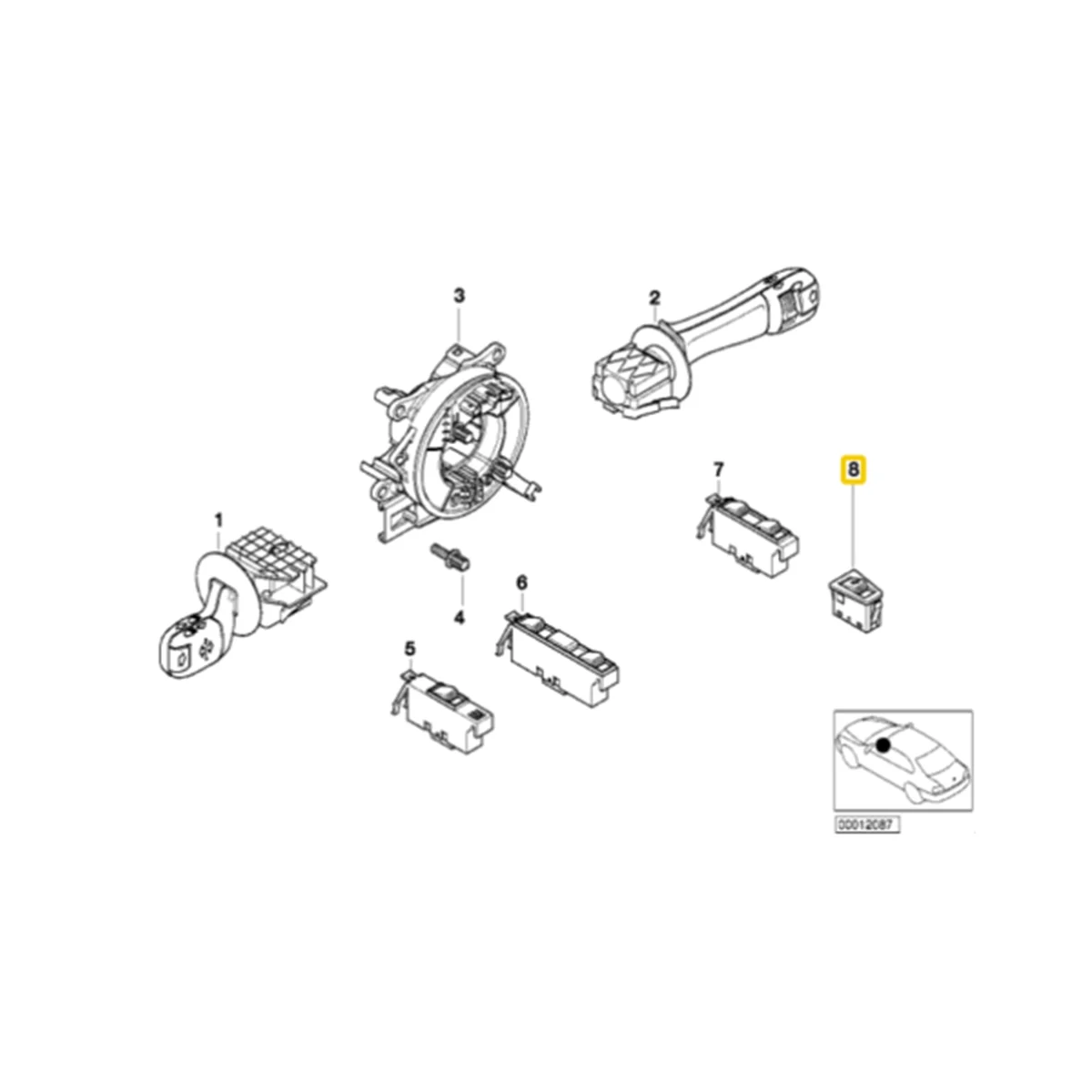 3
2
8
7
1
4
6
5
00012087