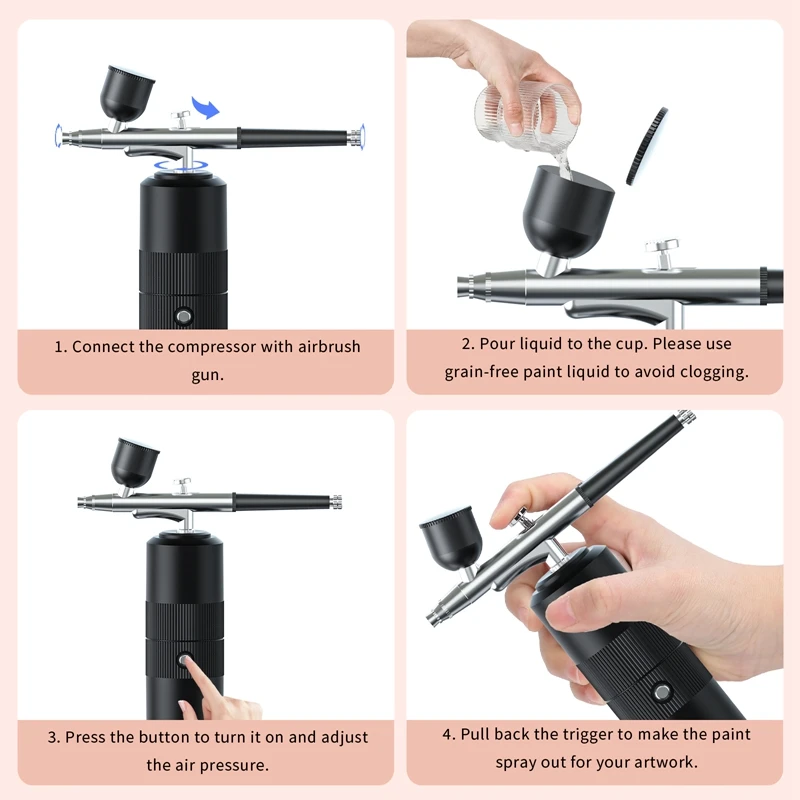 1. Connect the compressor with airbrush gun.

2. Pour liquid to the cup. Please use grain-free paint liquid to avoid clogging.

3. Press the button to turn it on and adjust the air pressure.

4. Pull back the trigger to make the paint spray out for your artwork.