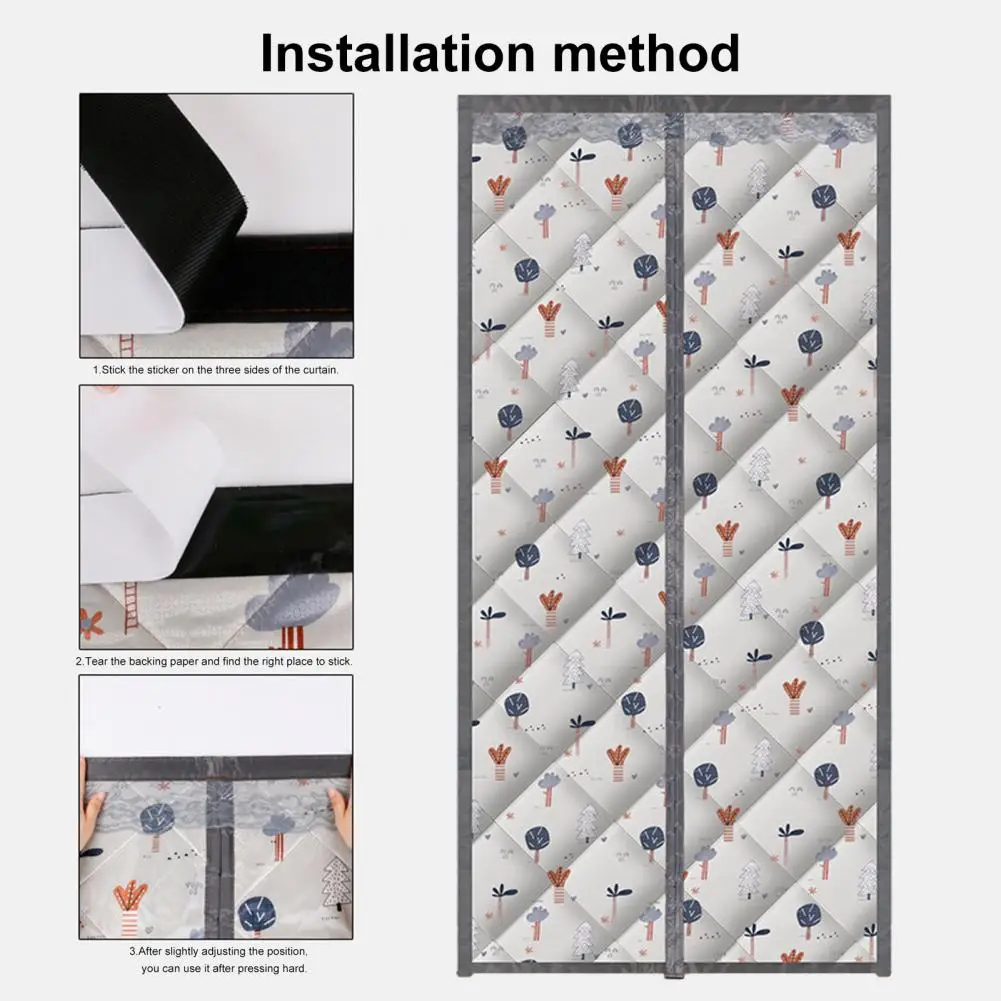 Installation method

1.Stick the sticker on the three sides of the curtain.

2.Tear the backing paper and find the right place to stick.

3.After slightly adjusting the position, you can use it after pressing hard.